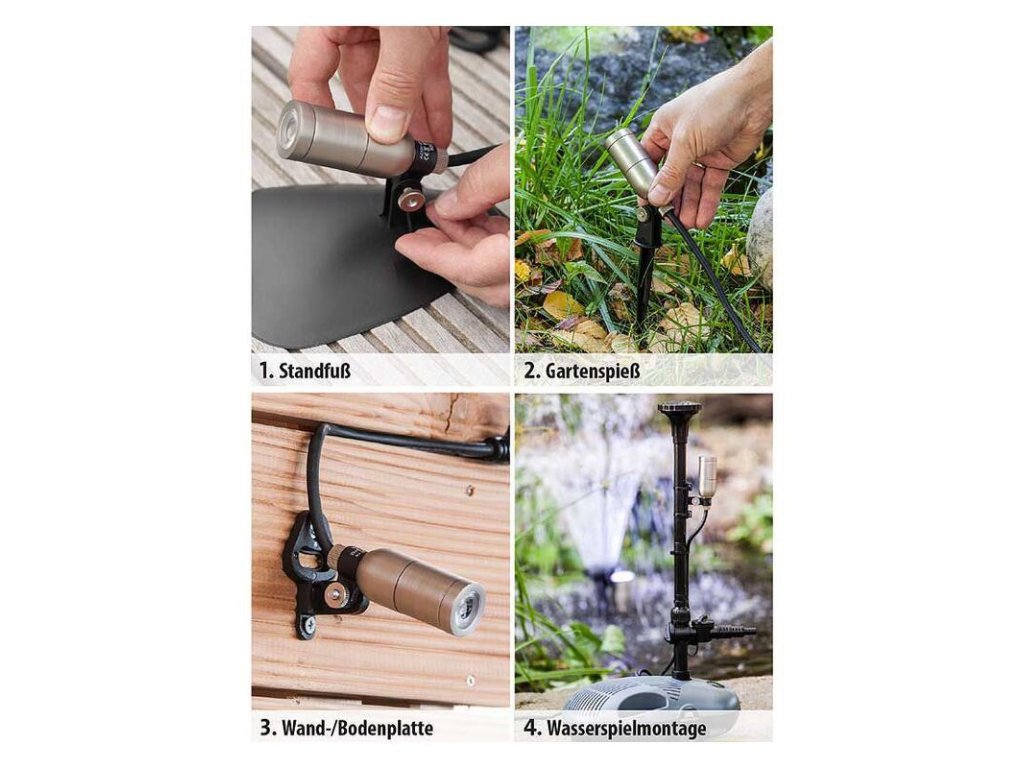 1. Standfuß

2. Gartenspieß

3. Wand-/Bodenplatte

4. Wasserspielmontage