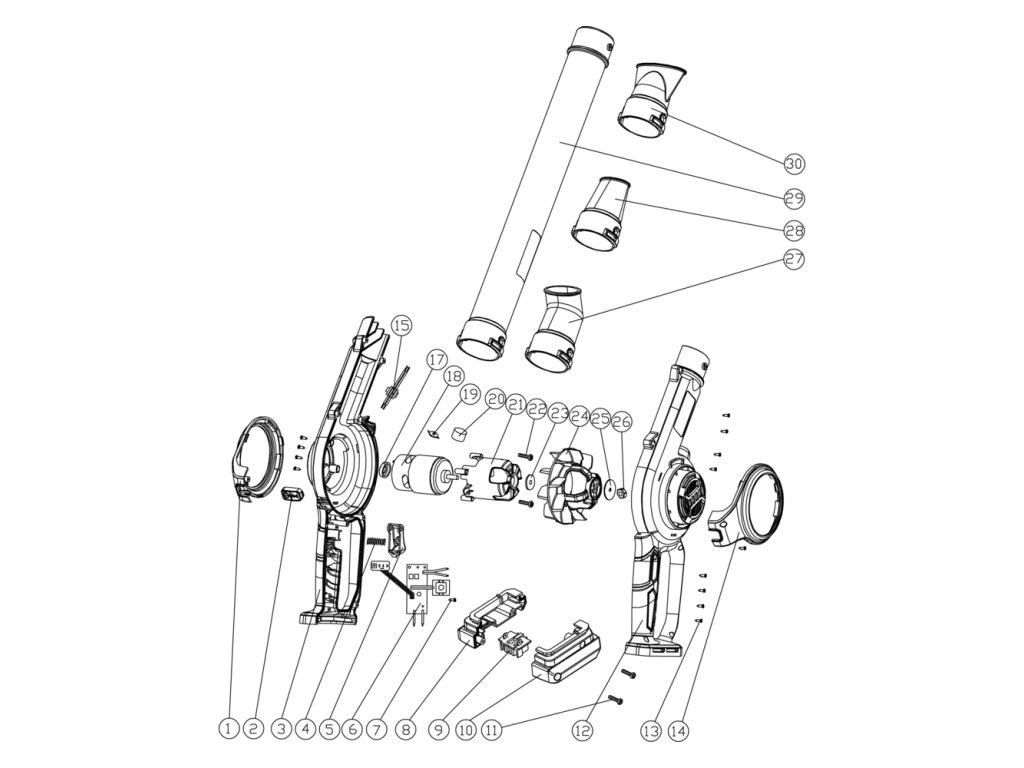 30
29
28
27
15
17
18
19
20
21
22
23
24
25
26
1
2
3
4
5
6
7
8
9
10
11
12
13
14