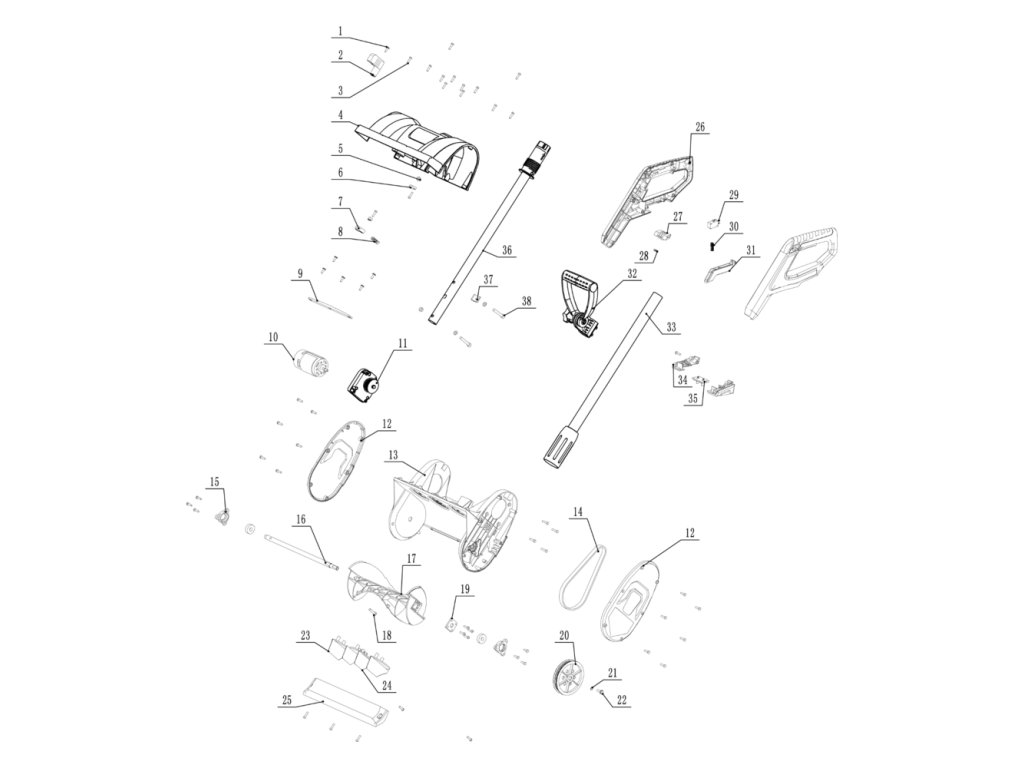 1
2
3
4
5
6
7
8
9
10
11
12
13
14
12
15
16
17
18
19
20
21
22
23
24
25
26
27
28
29
30
31
32
33
34
35
36
37
38