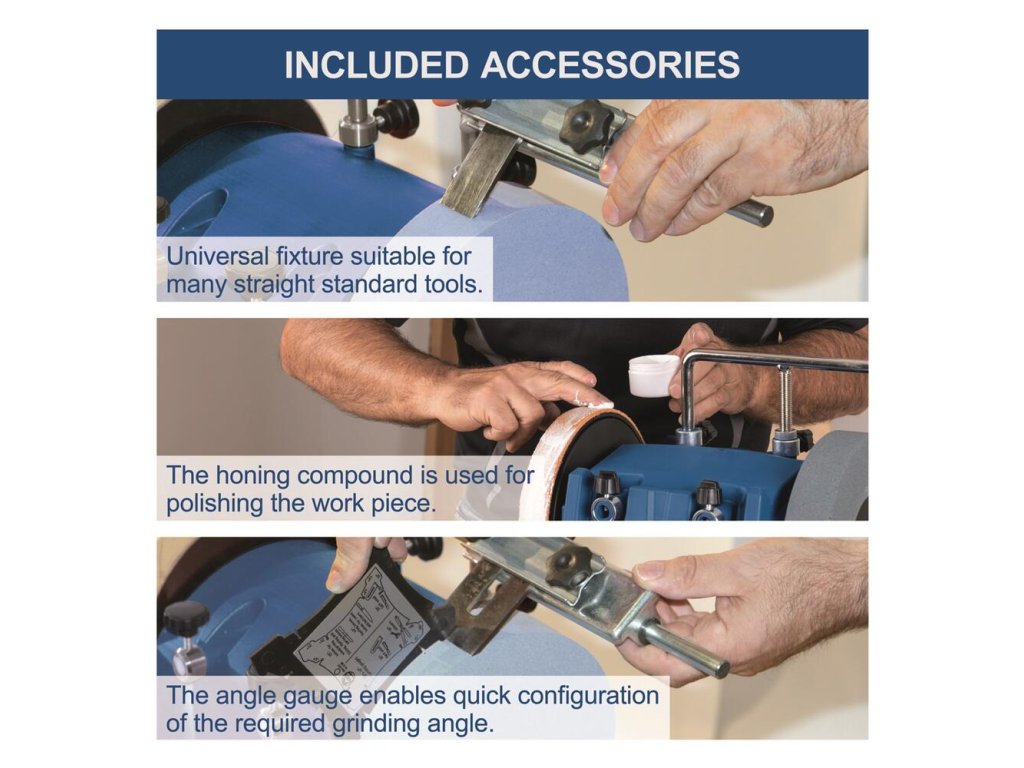 INCLUDED ACCESSORIES

Universal fixture suitable for many straight standard tools.

The honing compound is used for polishing the work piece.

The angle gauge enables quick configuration of the required grinding angle.