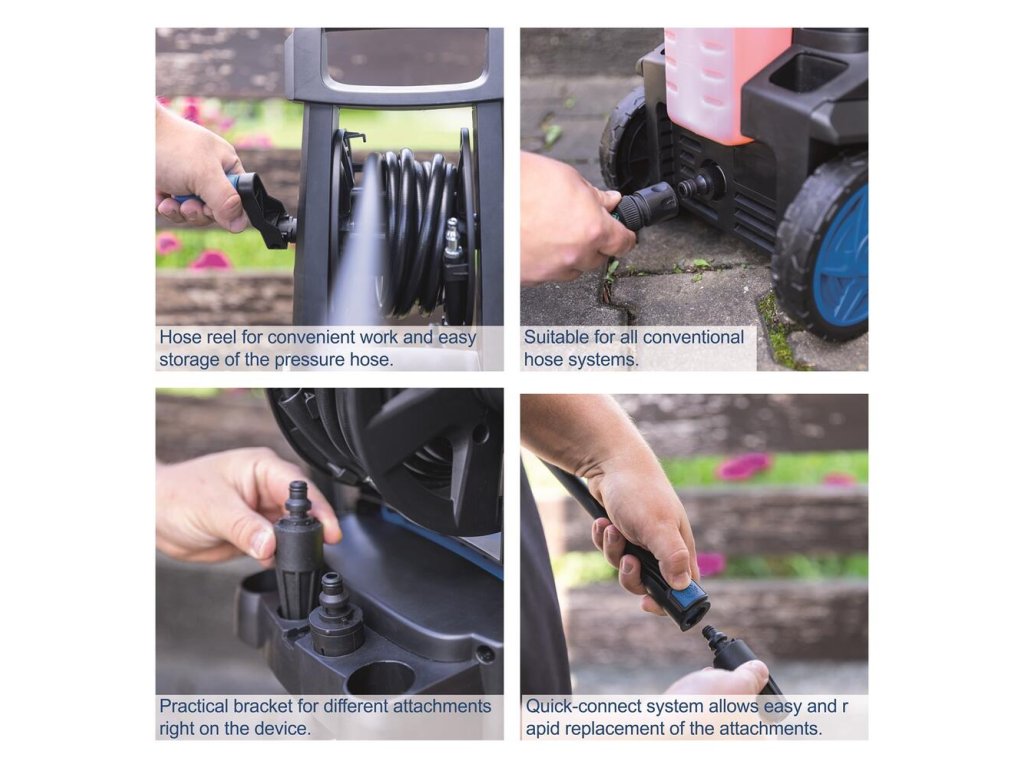 Hose reel for convenient work and easy storage of the pressure hose.

Suitable for all conventional hose systems.

Practical bracket for different attachments right on the device.

Quick-connect system allows easy and r apid replacement of the attachments.