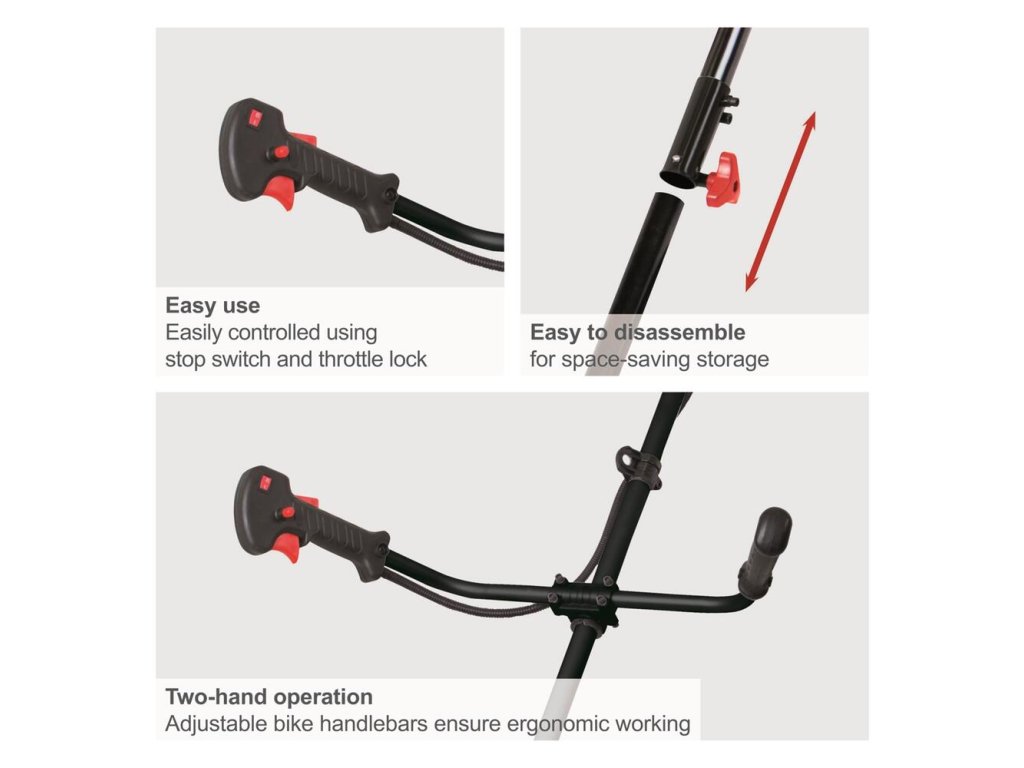 Easy use
Easily controlled using stop switch and throttle lock

Easy to disassemble
for space-saving storage

Two-hand operation
Adjustable bike handlebars ensure ergonomic working