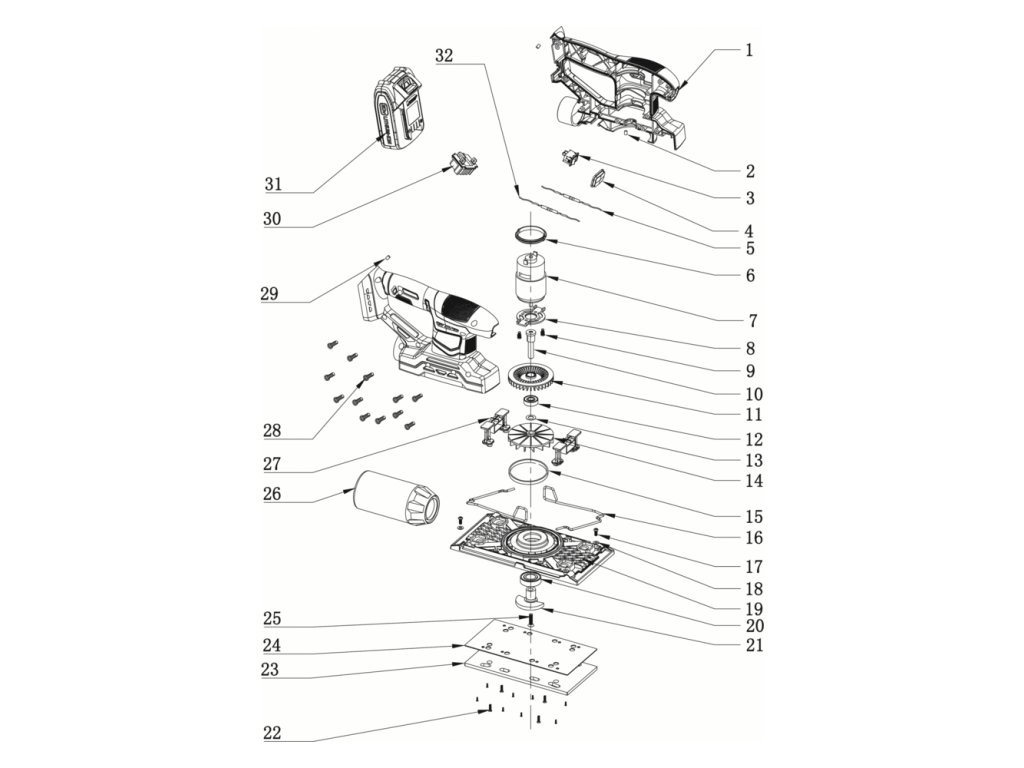 32
1
2
3
4
5
6
7
8
9
10
11
12
13
14
15
16
17
18
19
20
21
31
30
29
28
27
26
25
24
23
22