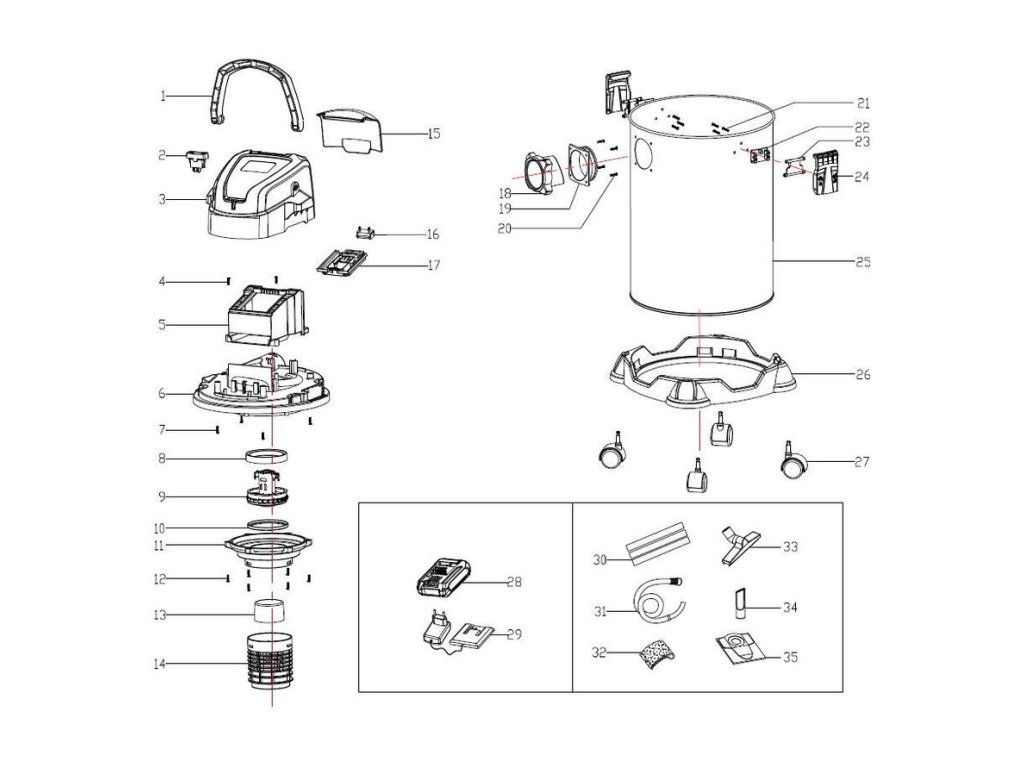 1
2
3
4
5
6
7
8
9
10
11
12
13
14
15
16
17
18
19
20
21
22
23
24
25
26
27
28
29
30
31
32
33
34
35