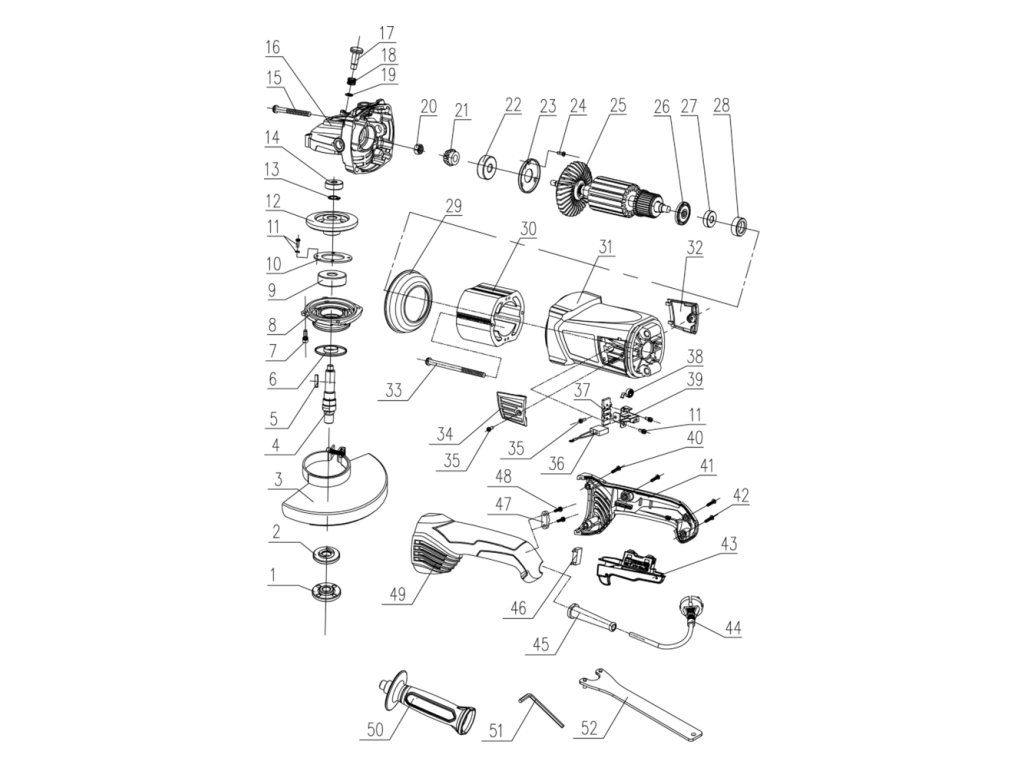 17
16
18
19
15
20
21
22
23
24
25
26
27
28
14
13
12
11
10
9
8
7
6
5
4
3
2
1
29
30
31
32
33
34
35
35
36
37
38
39
11
40
41
42
43
44
45
46
47
48
49
50
51
52