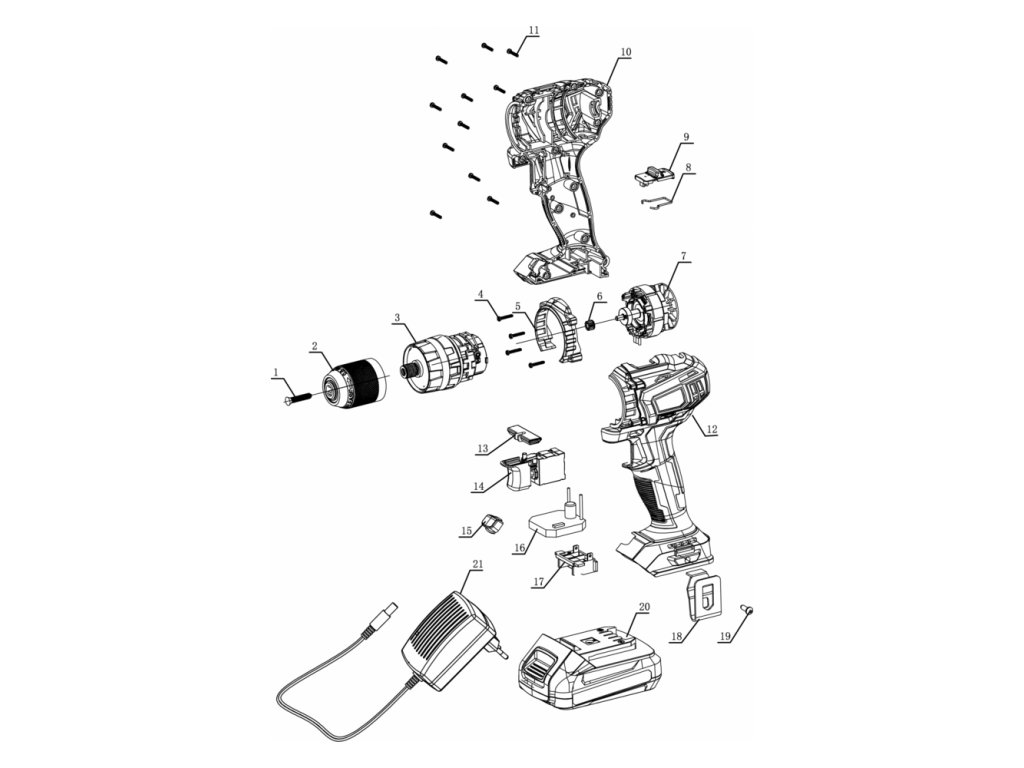 11
10
9
8
7
4
5
6
3
2
1
12
13
14
15
16
17
21
20
18
19