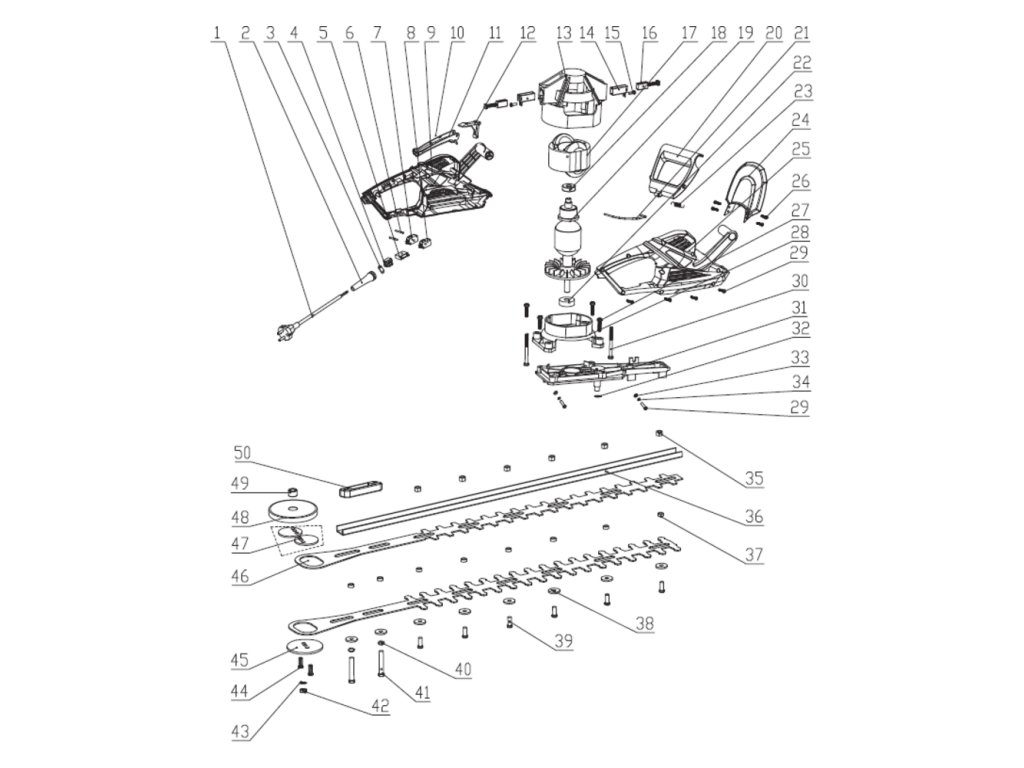 1 2 3 4 5 6 7 8 9 10 11 12 13 14 15 16 17 18 19 20 21
22
23
24
25
26
27
28
29
30
31
32
33
34
29
35
36
37
38
39
40
41
42
43
44
45
46
47
48
49
50