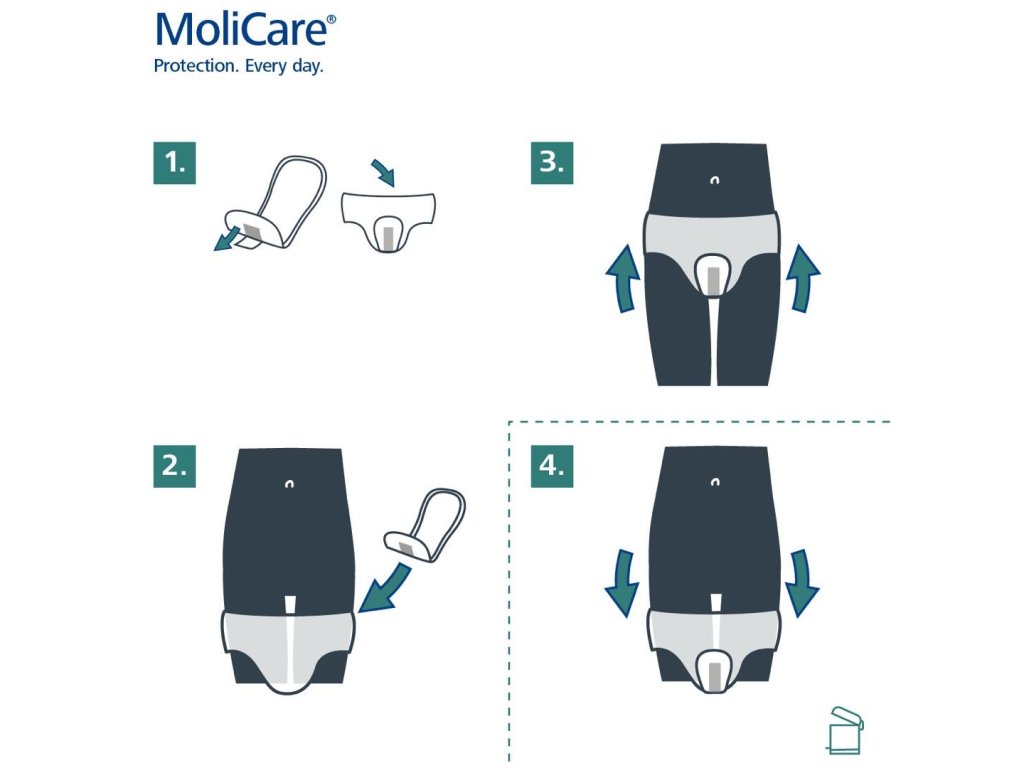 MoliCare®
Protection. Every day.

1.

3.

2.

4.