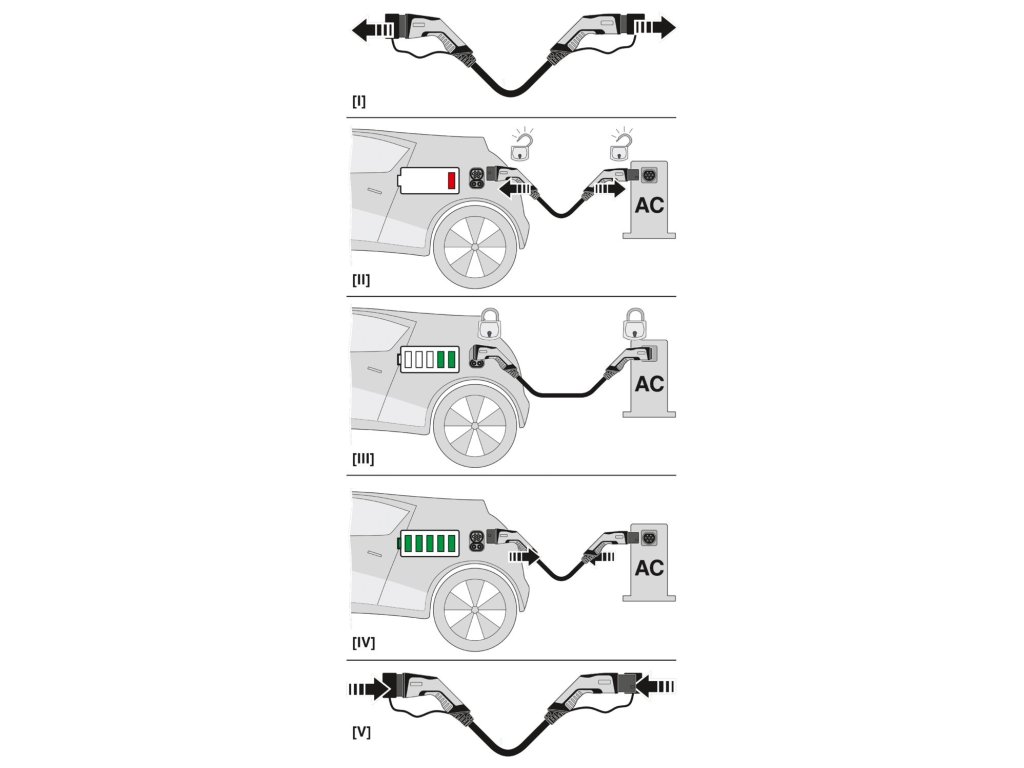 [I]

AC

[II]

AC

[III]

AC

[IV]

[V]