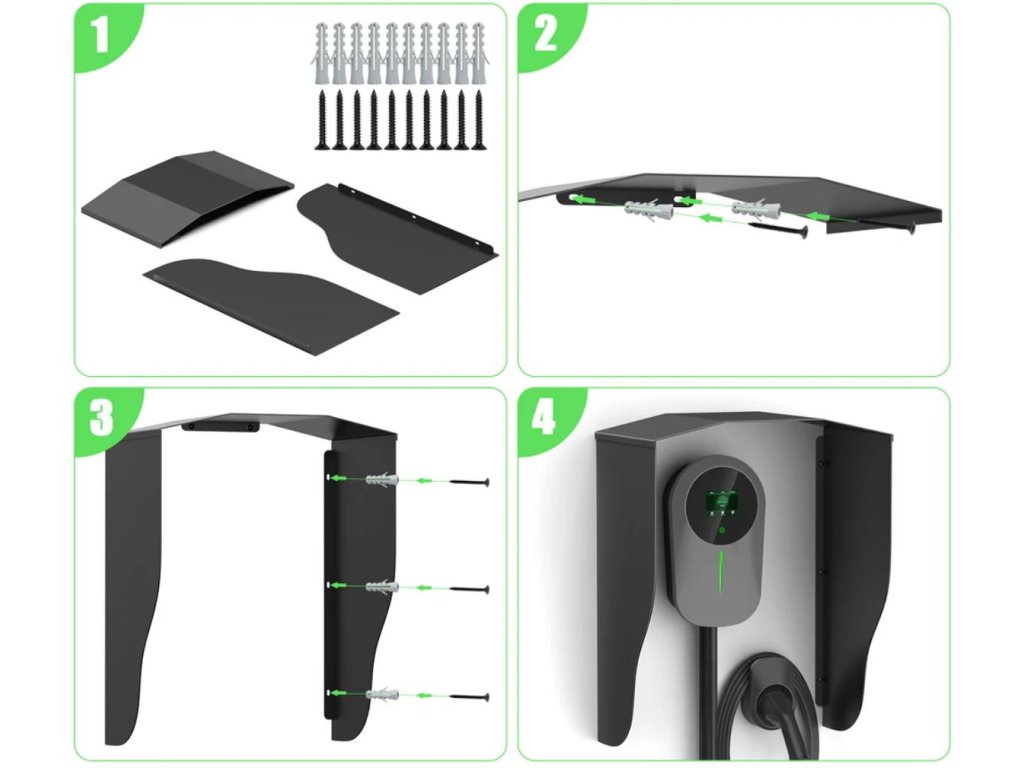 1
2
3
4