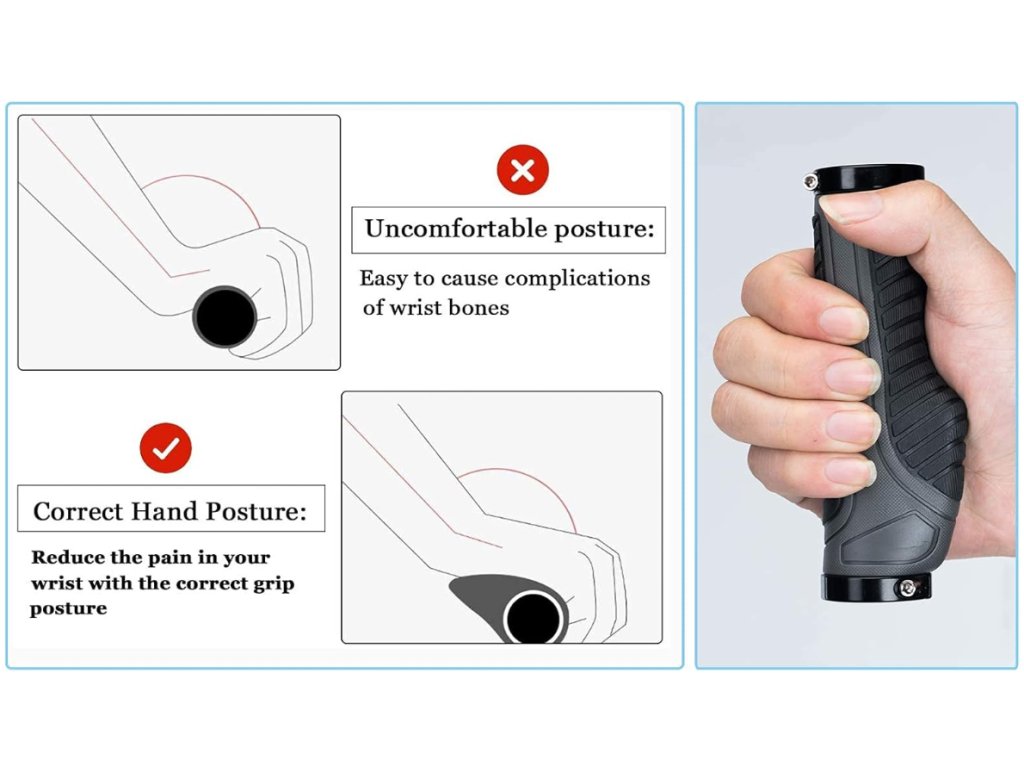 Uncomfortable posture:

Easy to cause complications of wrist bones

Correct Hand Posture:

Reduce the pain in your wrist with the correct grip posture