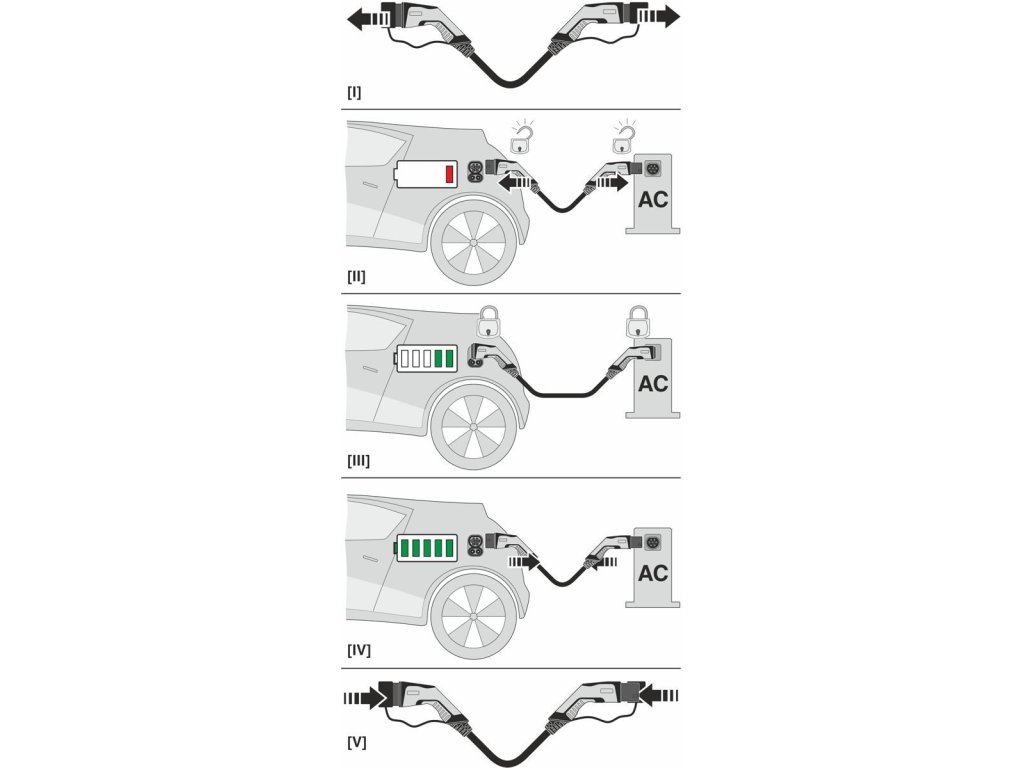 [I]

AC

[II]

AC

[III]

AC

[IV]

[V]