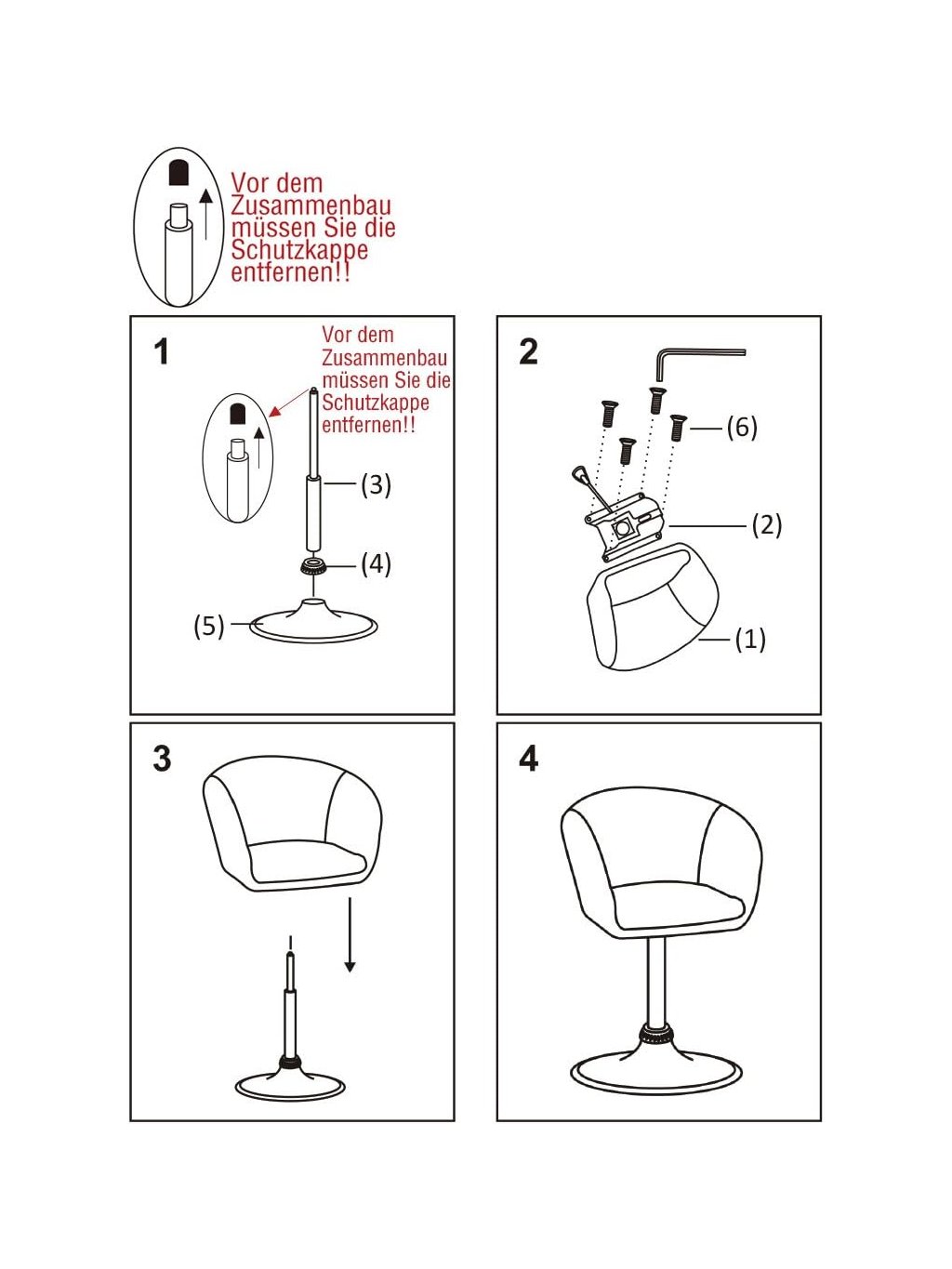 Vor dem Zusammenbau müssen Sie die Schutzkappe entfernen!!

1

Vor dem Zusammenbau müssen Sie die Schutzkappe entfernen!!

(3)

(4)

(5)

2

(6)

(2)

(1)

3

4