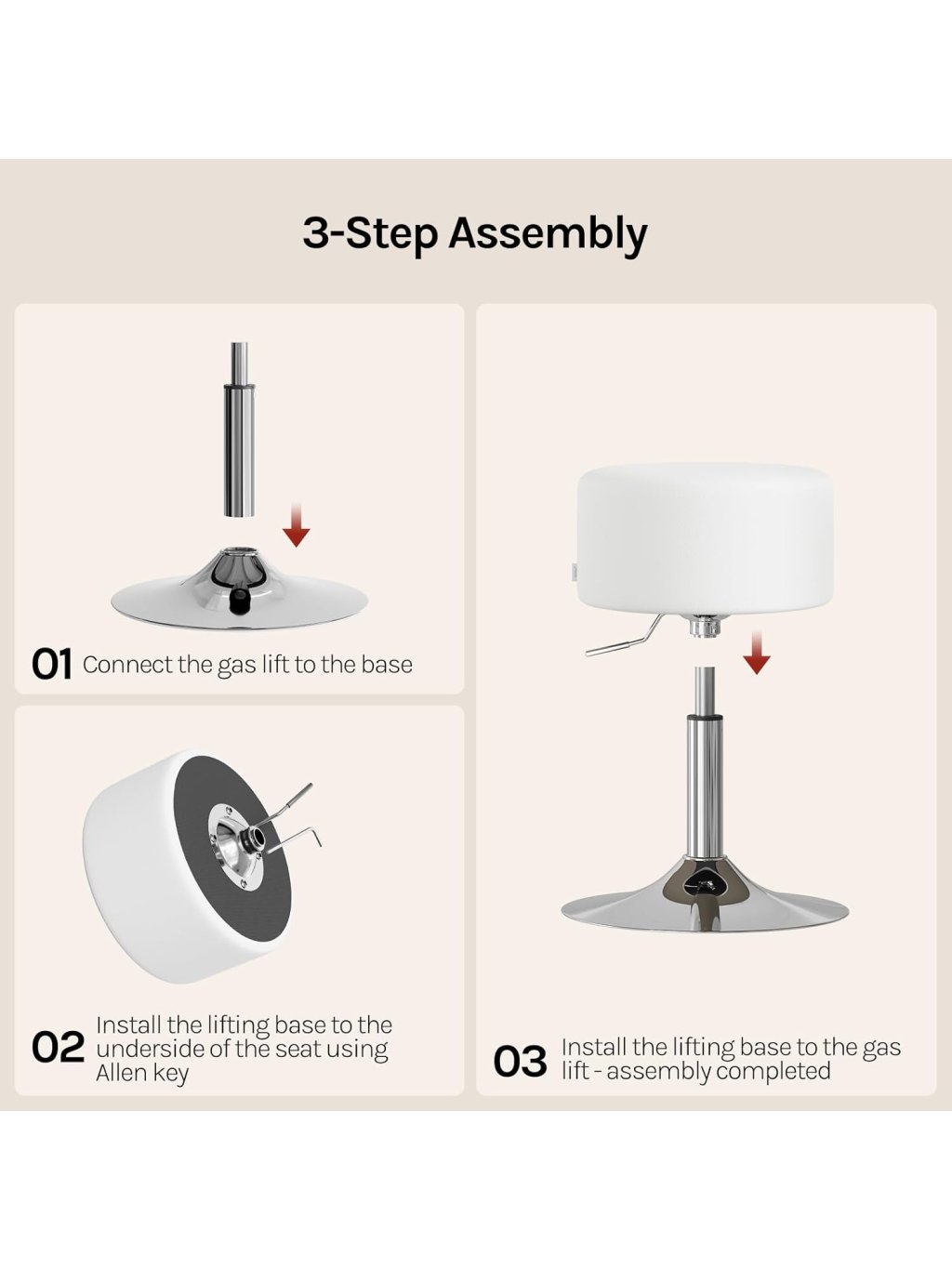 3-Step Assembly

01 Connect the gas lift to the base

02 Install the lifting base to the underside of the seat using Allen key

03 Install the lifting base to the gas lift - assembly completed