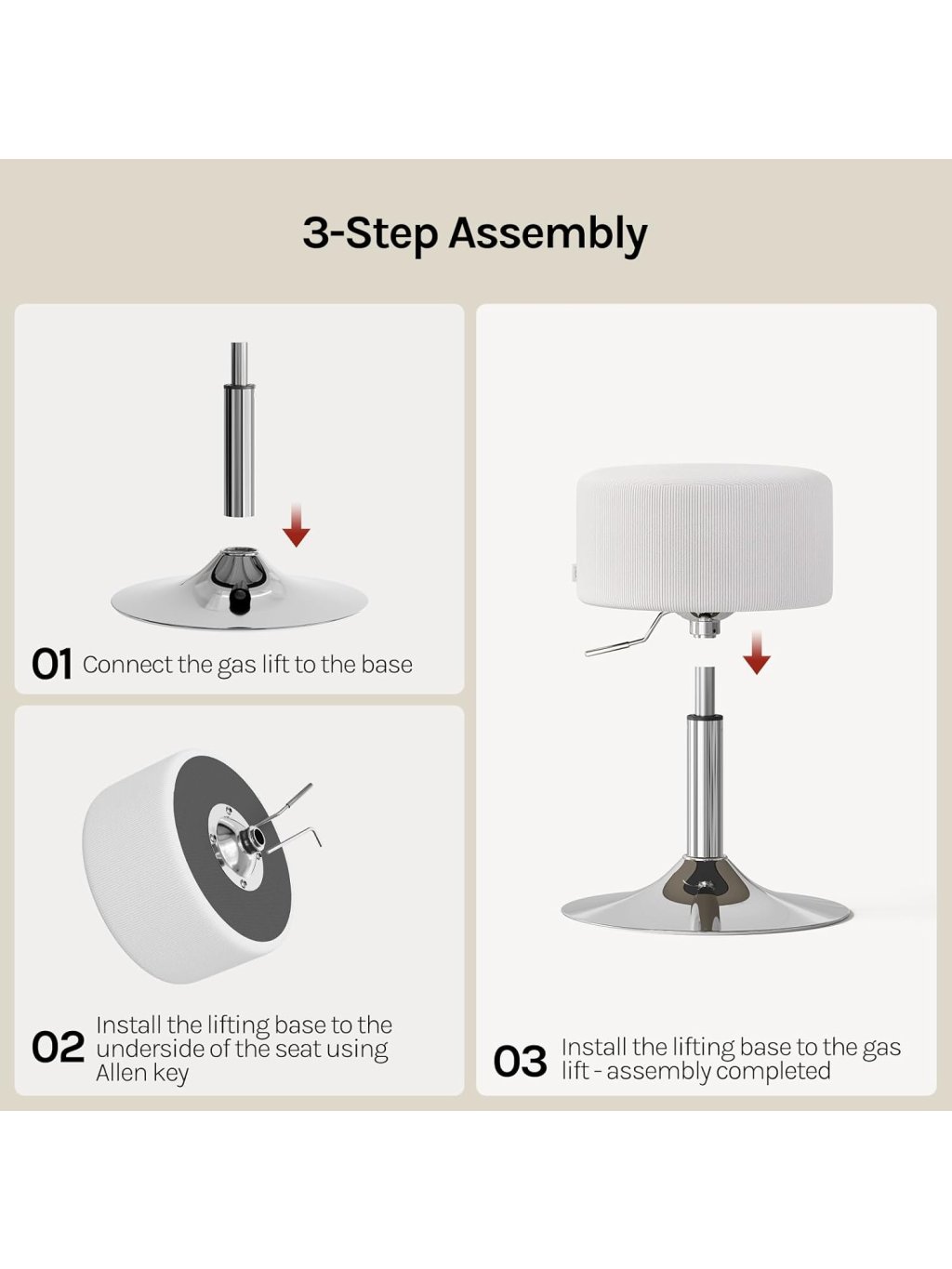 3-Step Assembly

01 Connect the gas lift to the base

02 Install the lifting base to the underside of the seat using Allen key

03 Install the lifting base to the gas lift - assembly completed