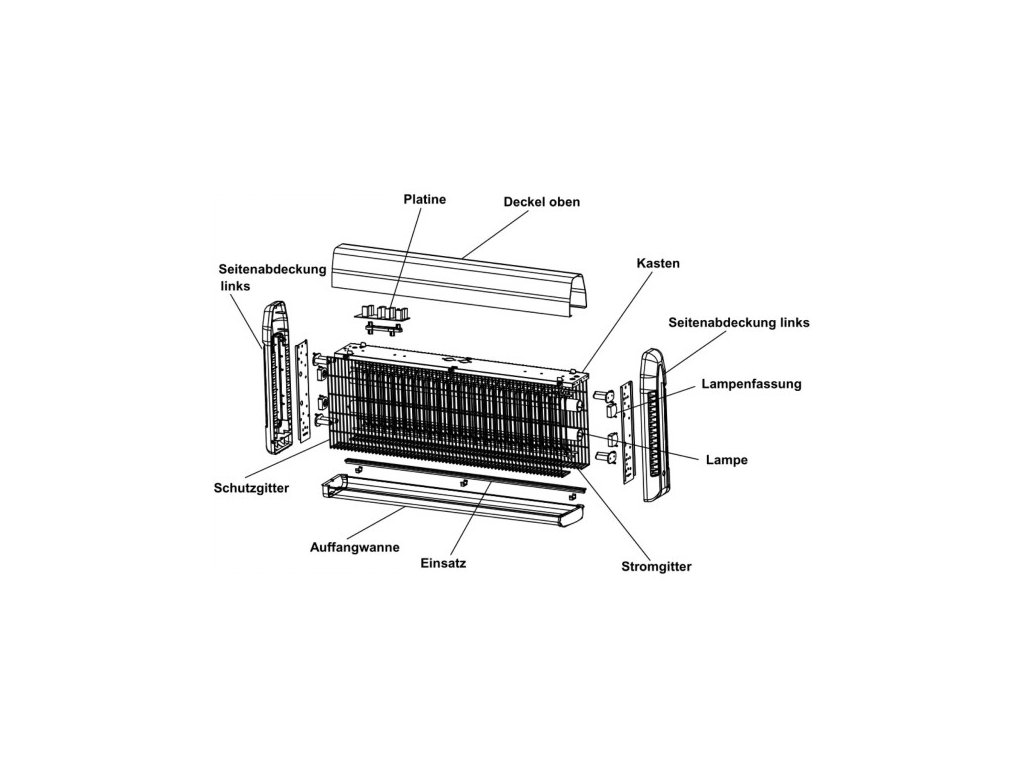 Platine

Deckel oben

Seitenabdeckung links

Kasten

Seitenabdeckung links

Lampenfassung

Lampe

Schutzgitter

Auffangwanne

Einsatz

Stromgitter