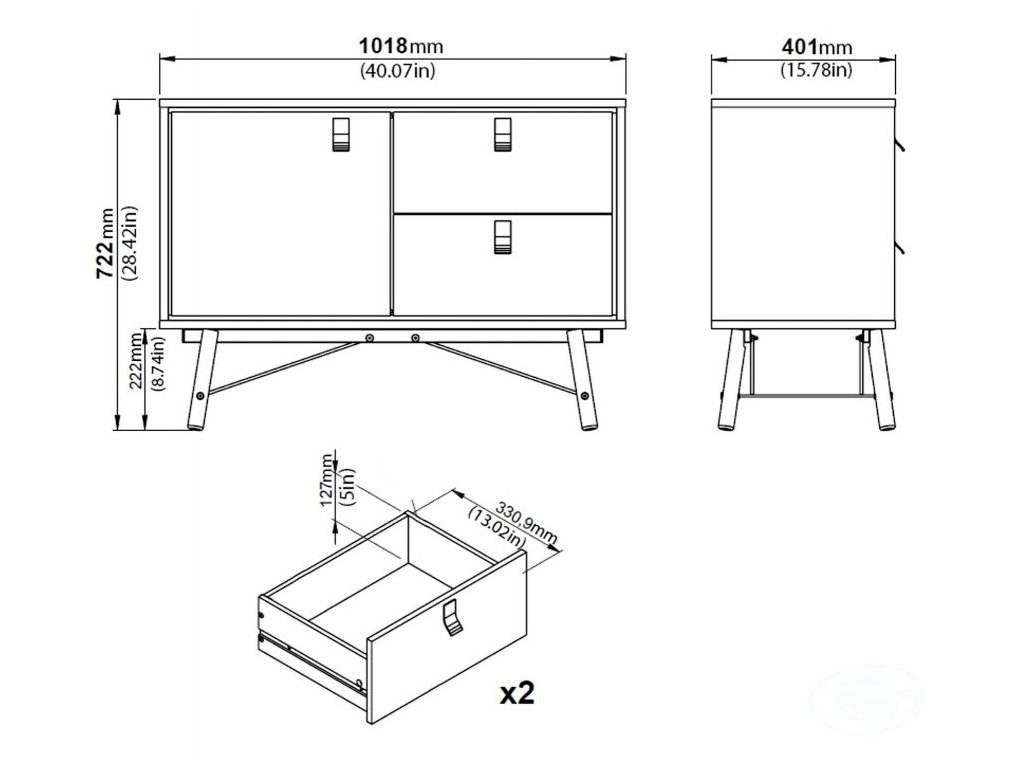 1018mm
(40.07in)

401mm
(15.78in)

722mm
(28.42in)

222mm
(8.74in)

127mm
(5in)

330,9mm
(13.02in)

x2