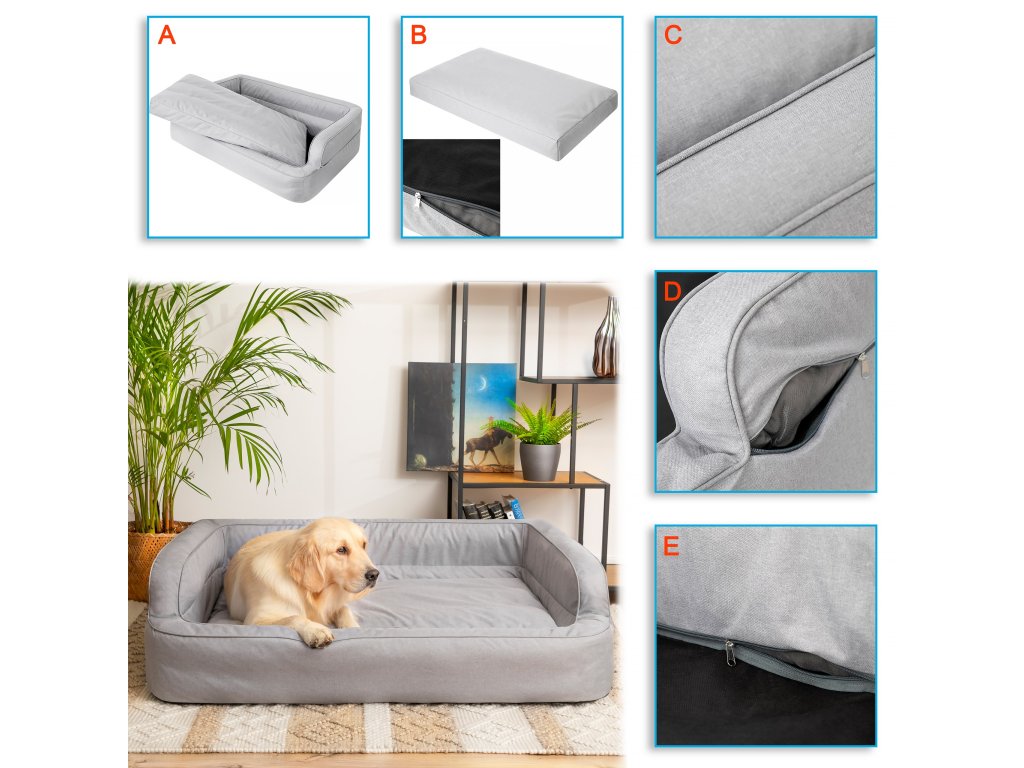 A
B
C
D
E