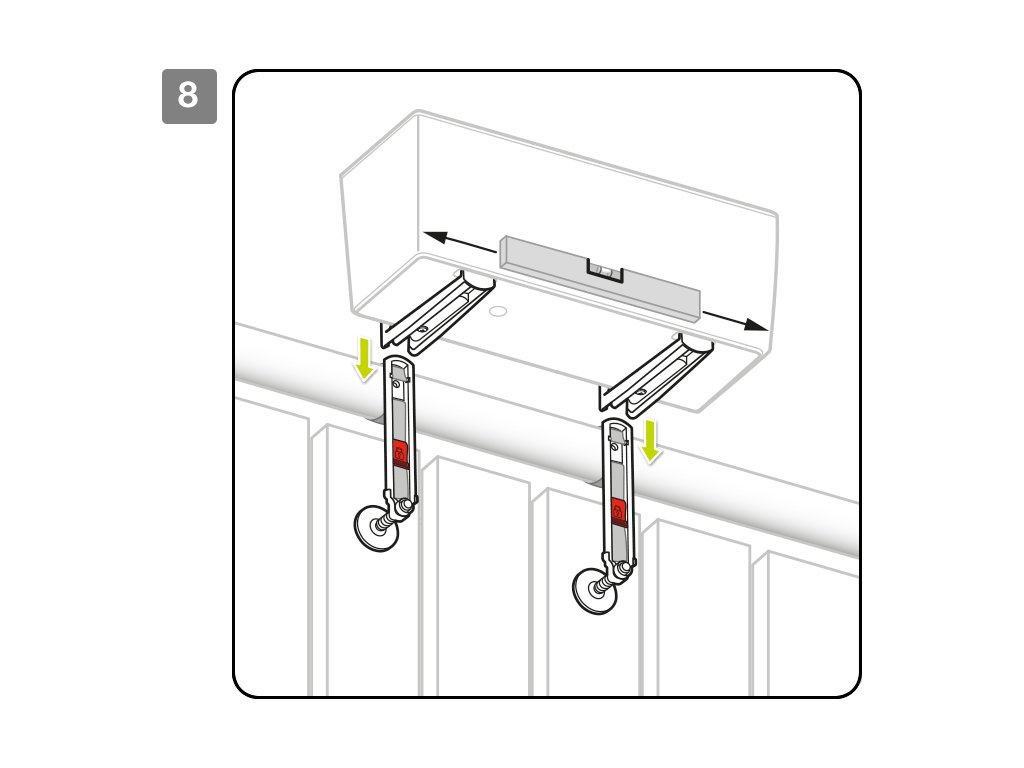 8