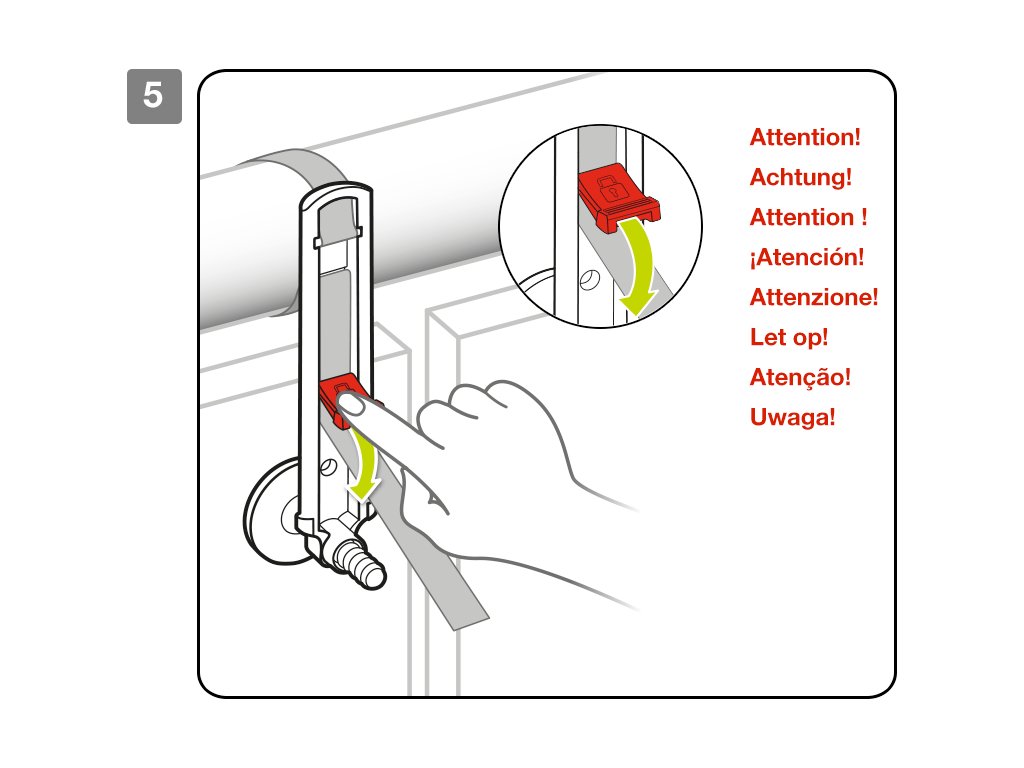 5

Attention!
Achtung!
Attention !
¡Atención!
Attenzione!
Let op!
Atenção!
Uwaga!