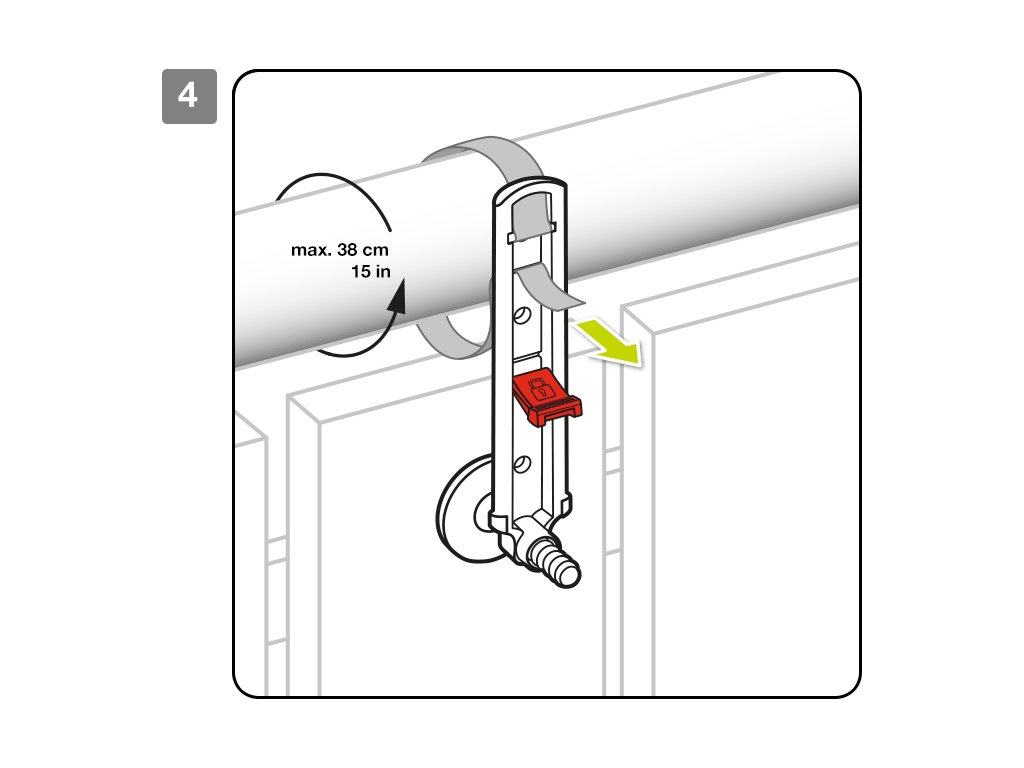 4

max. 38 cm
15 in