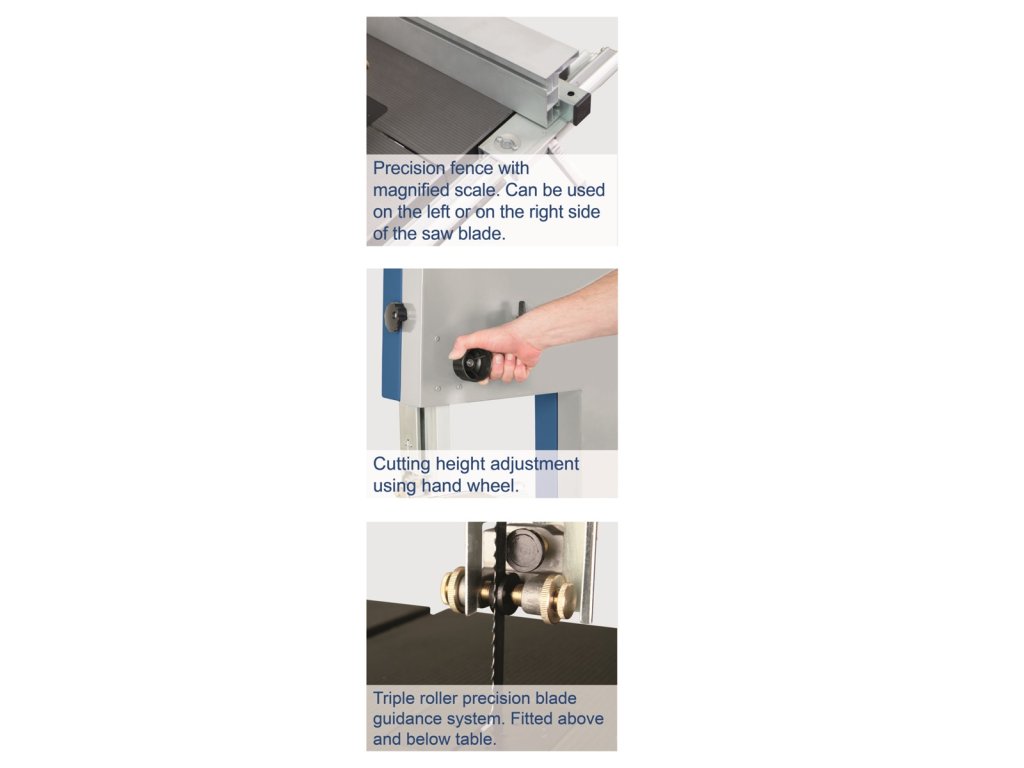 Precision fence with magnified scale. Can be used on the left or on the right side of the saw blade.

Cutting height adjustment using hand wheel.

Triple roller precision blade guidance system. Fitted above and below table.