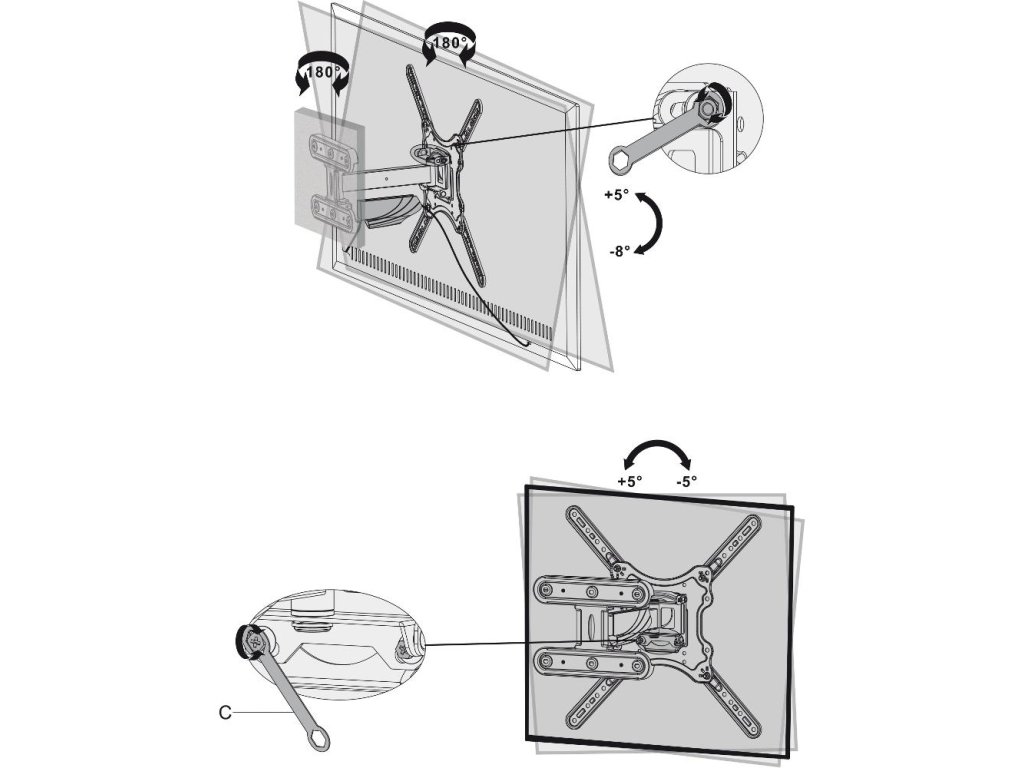 180°
180°
+5°
-8°

+5°
-5°
C