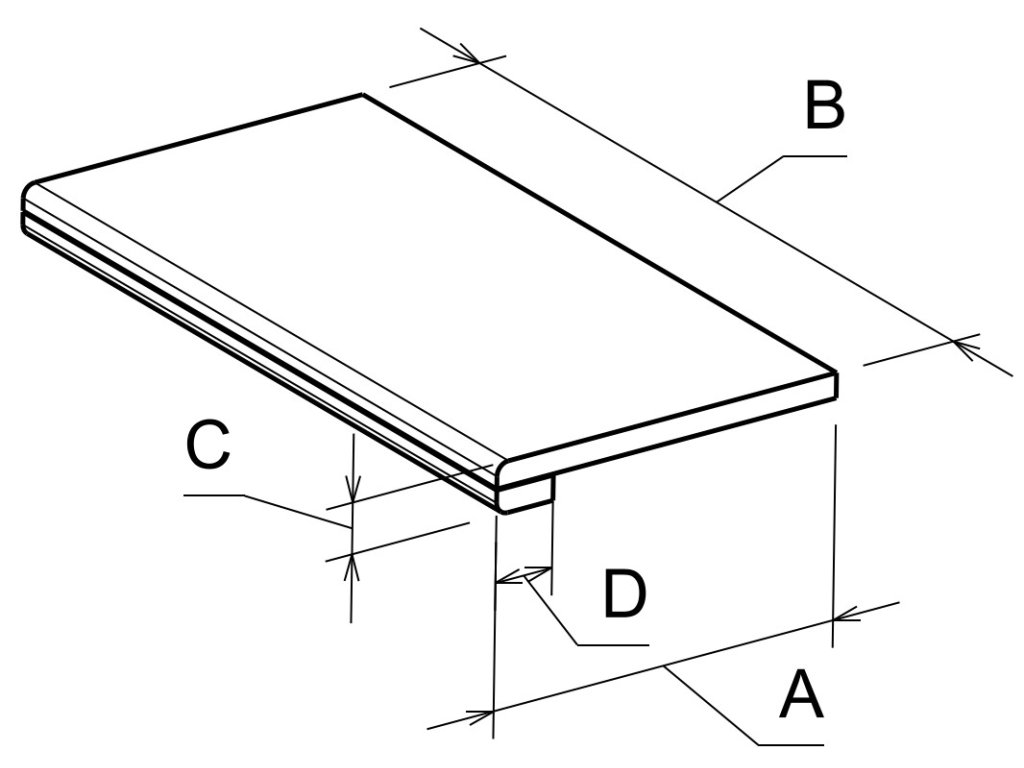 B
C
D
A