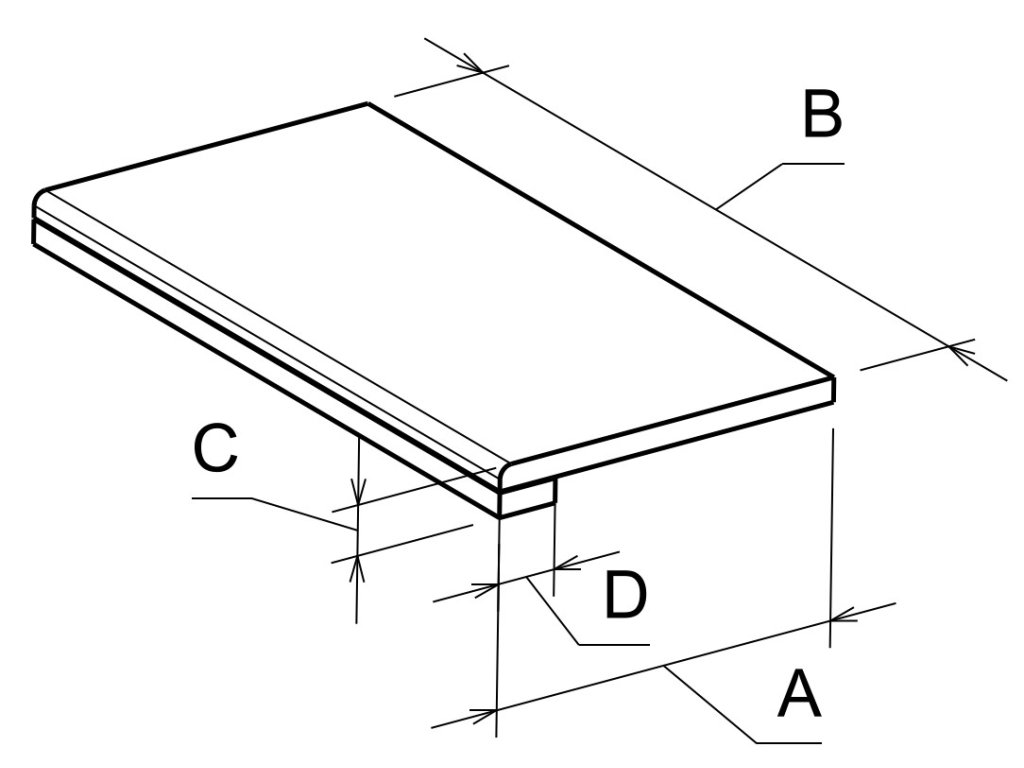 B
C
D
A