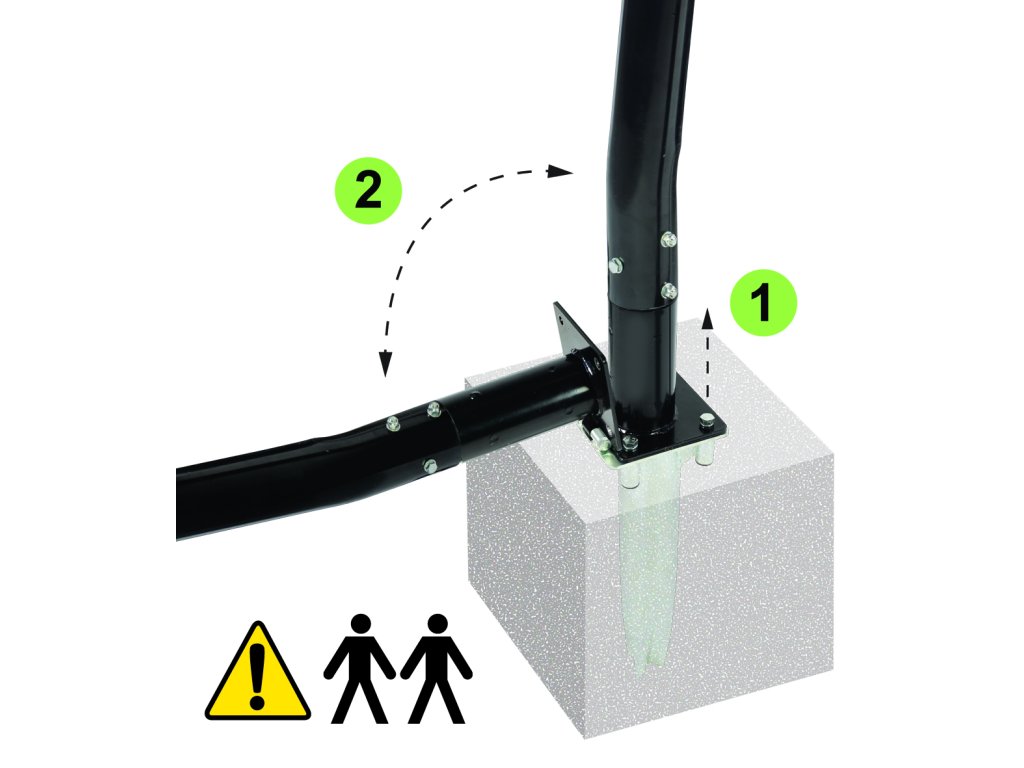 2
1
!