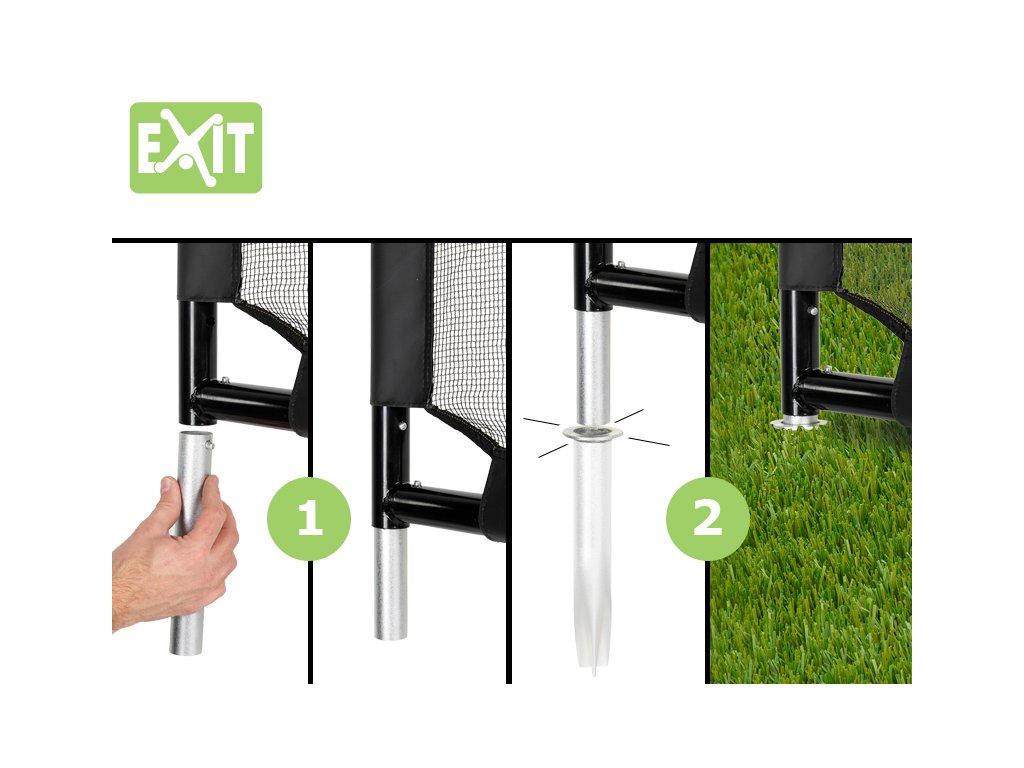 EXIT

1

2