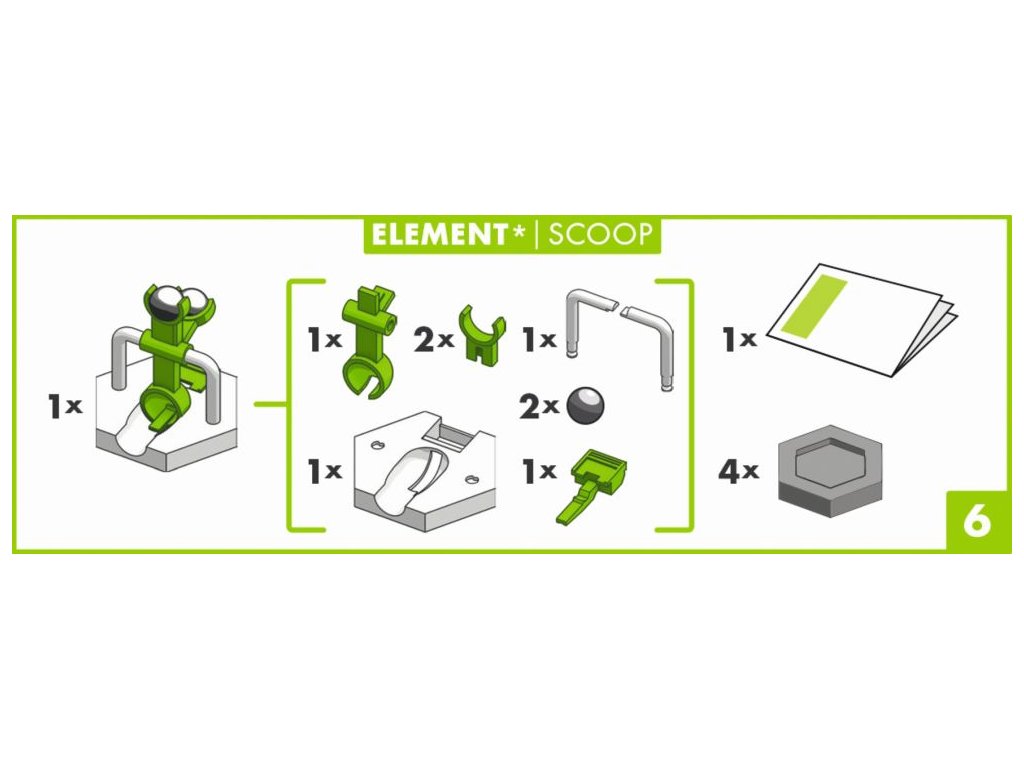 ELEMENT* | SCOOP

1x

1x 2x 1x

2x

1x 1x

1x

4x

6