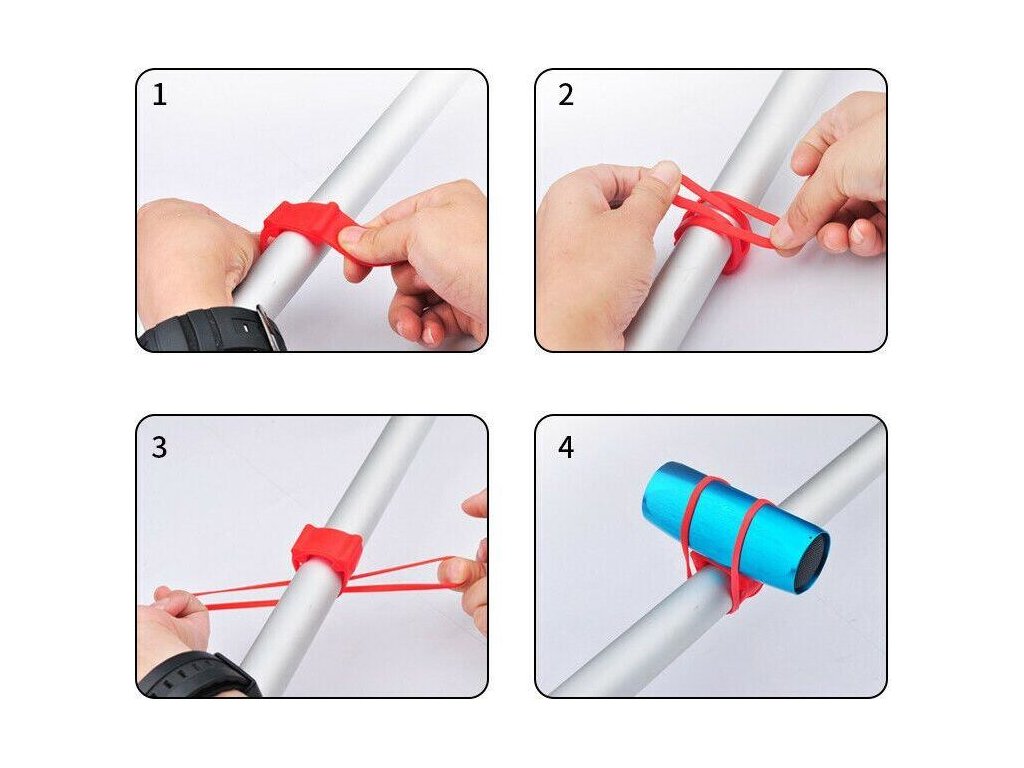 1

2

3

4