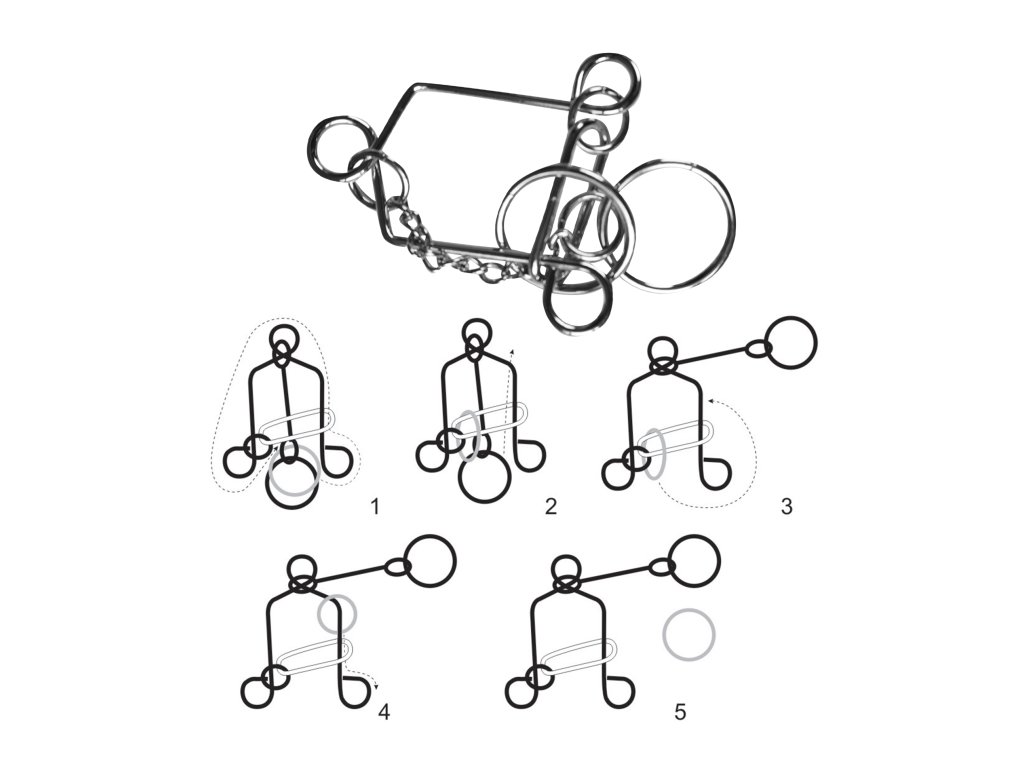 1
2
3
4
5