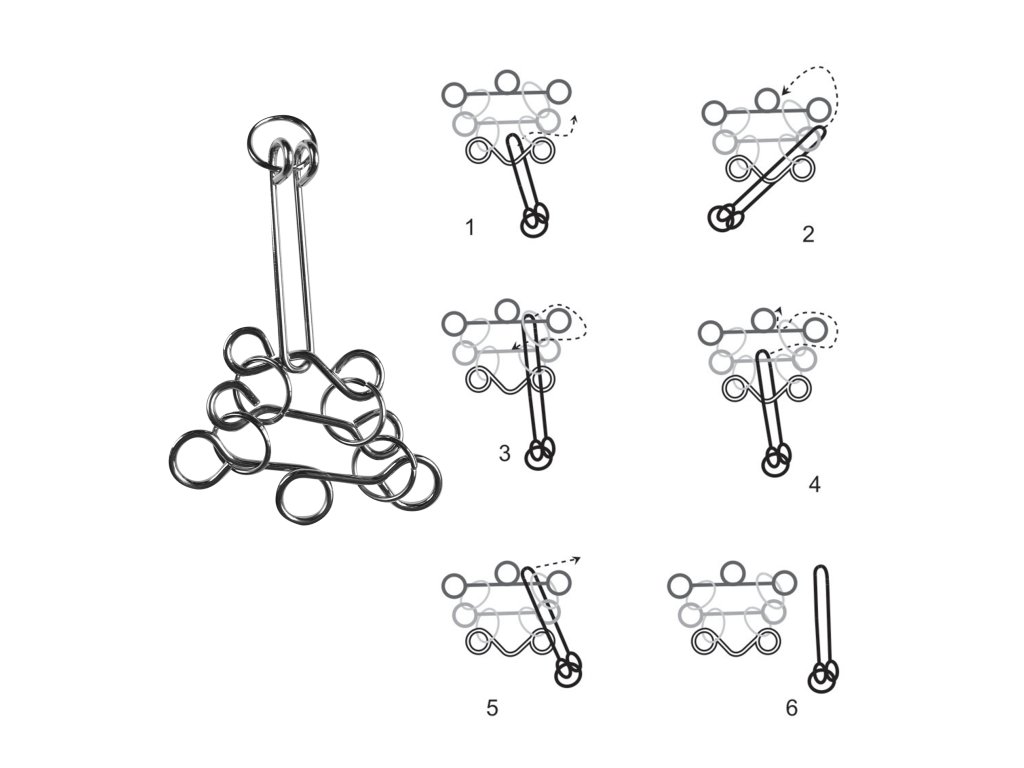 1

2

3

4

5

6