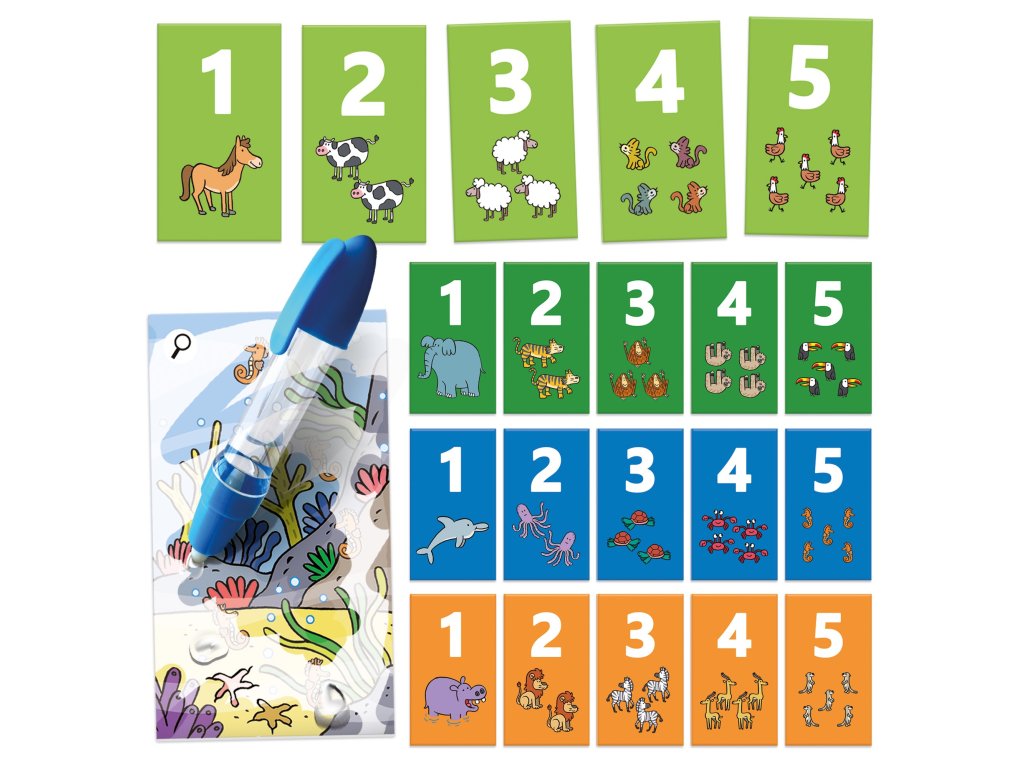 1 2 3 4 5

1 2 3 4 5

1 2 3 4 5

1 2 3 4 5