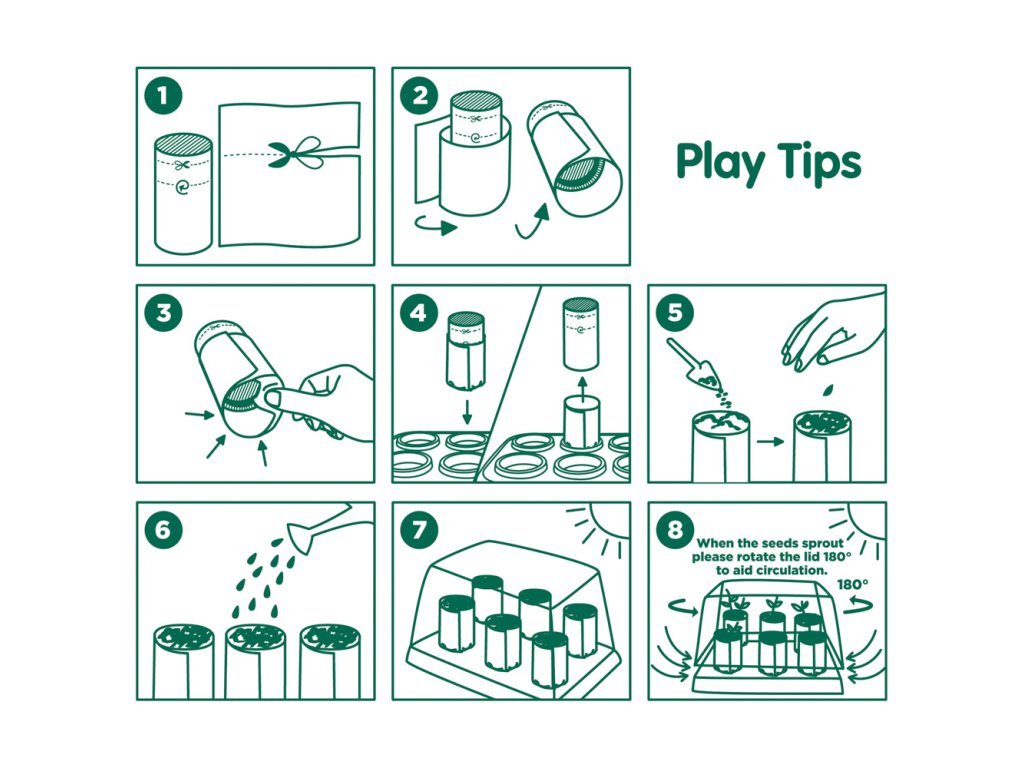 1

2

Play Tips

3

4

5

6

7

8

When the seeds sprout please rotate the lid 180° to aid circulation.

180°