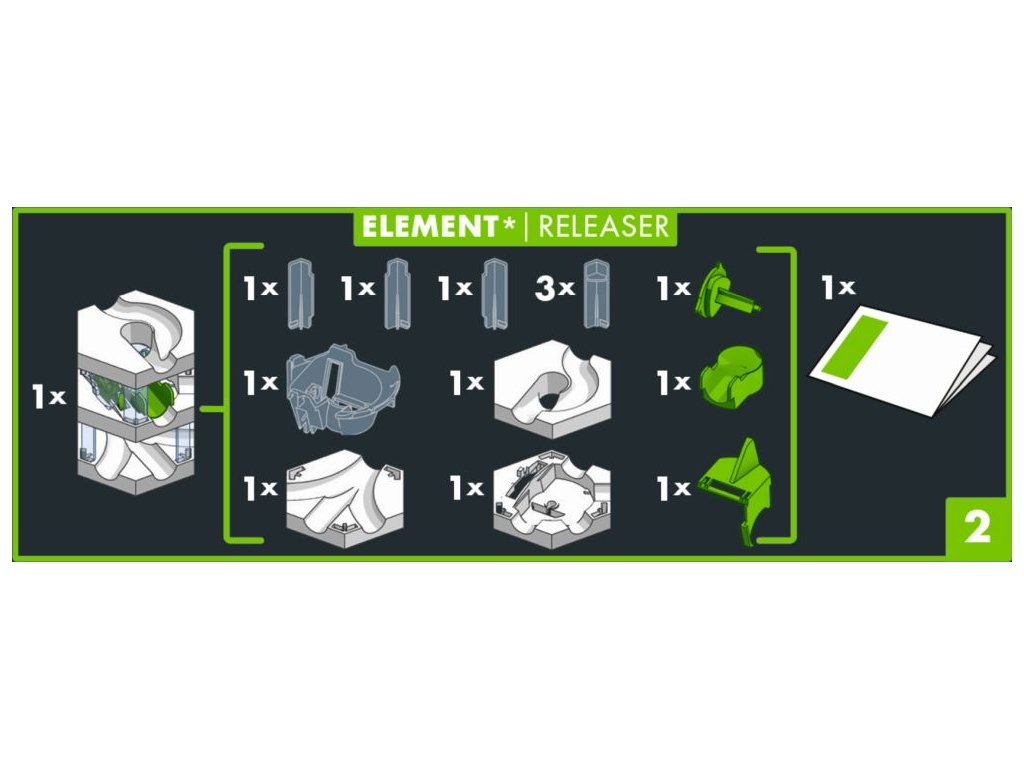 ELEMENT* | RELEASER

1x

1x 1x 1x 3x 1x

1x 1x 1x

1x 1x 1x

1x

2