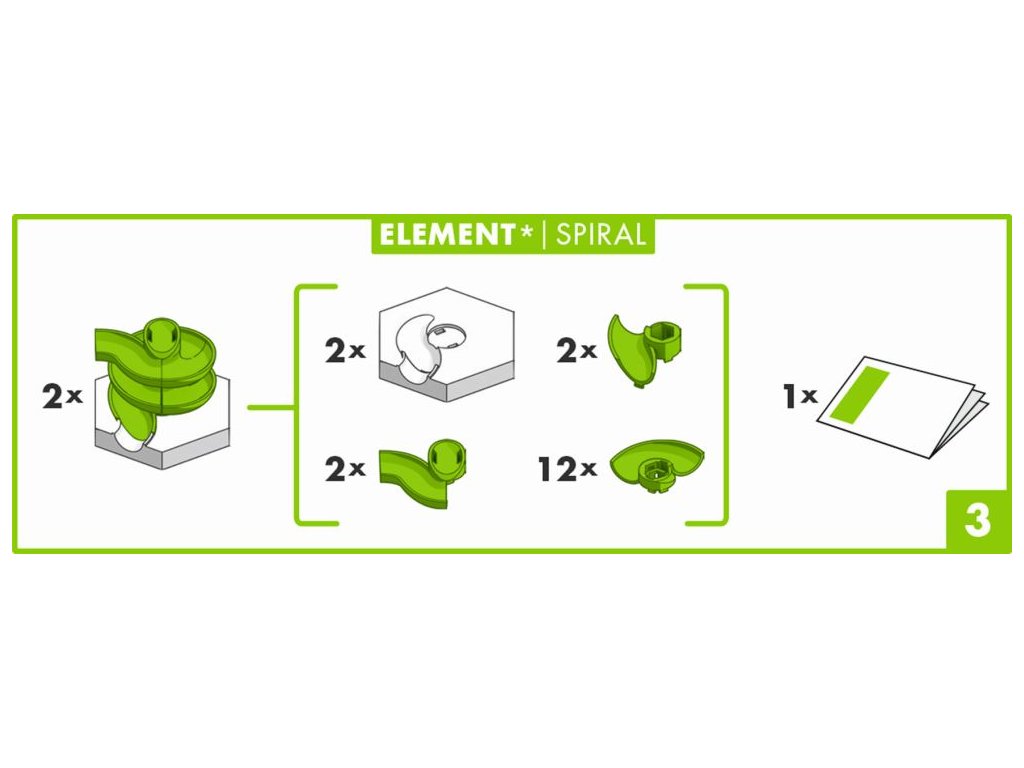 ELEMENT* | SPIRAL

2x

2x

2x

2x

12x

1x

3