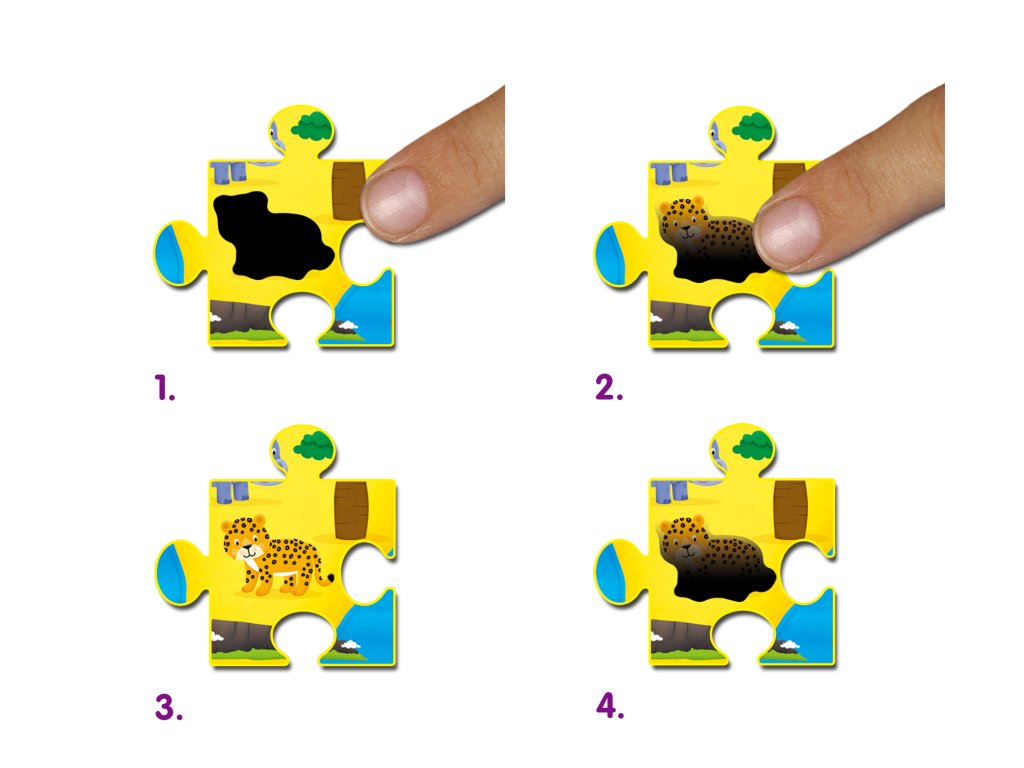 1.

2.

3.

4.