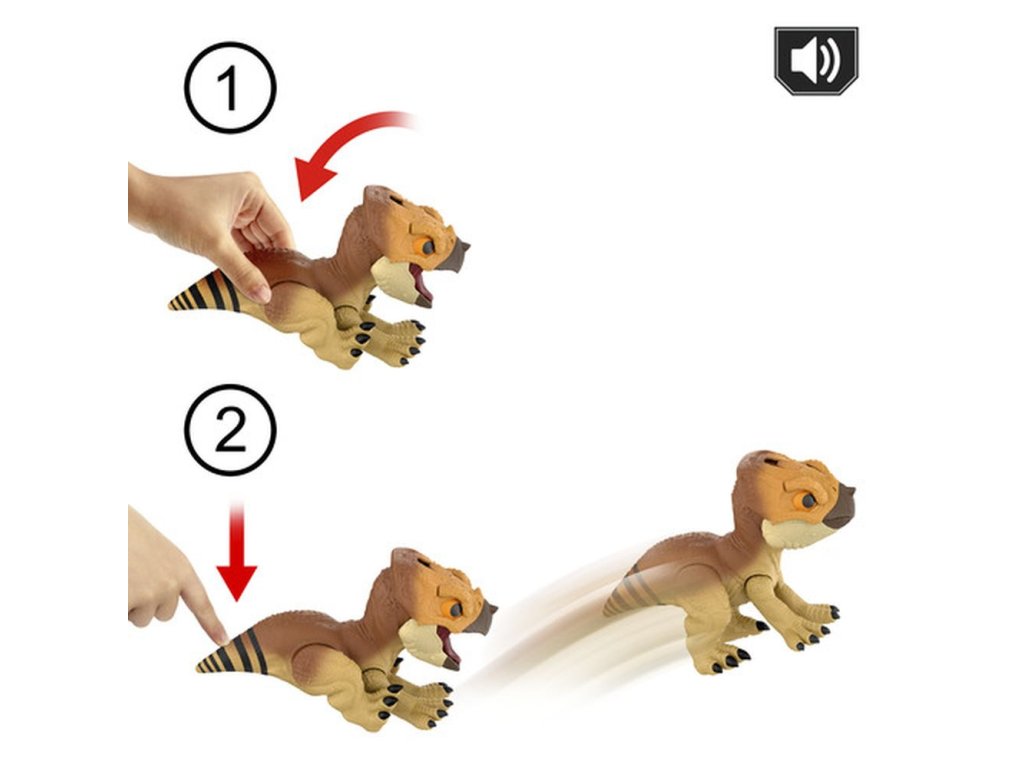 1

2