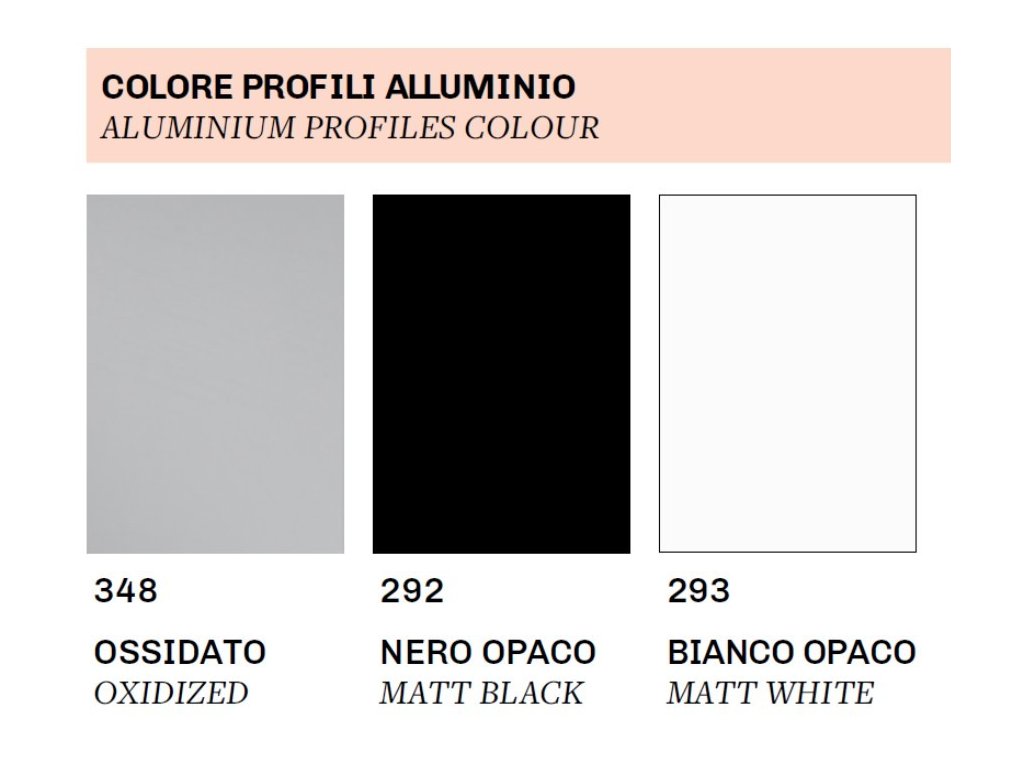 COLORE PROFILI ALLUMINIO
ALUMINIUM PROFILES COLOUR

348
OSSIDATO
OXIDIZED

292
NERO OPACO
MATT BLACK

293
BIANCO OPACO
MATT WHITE