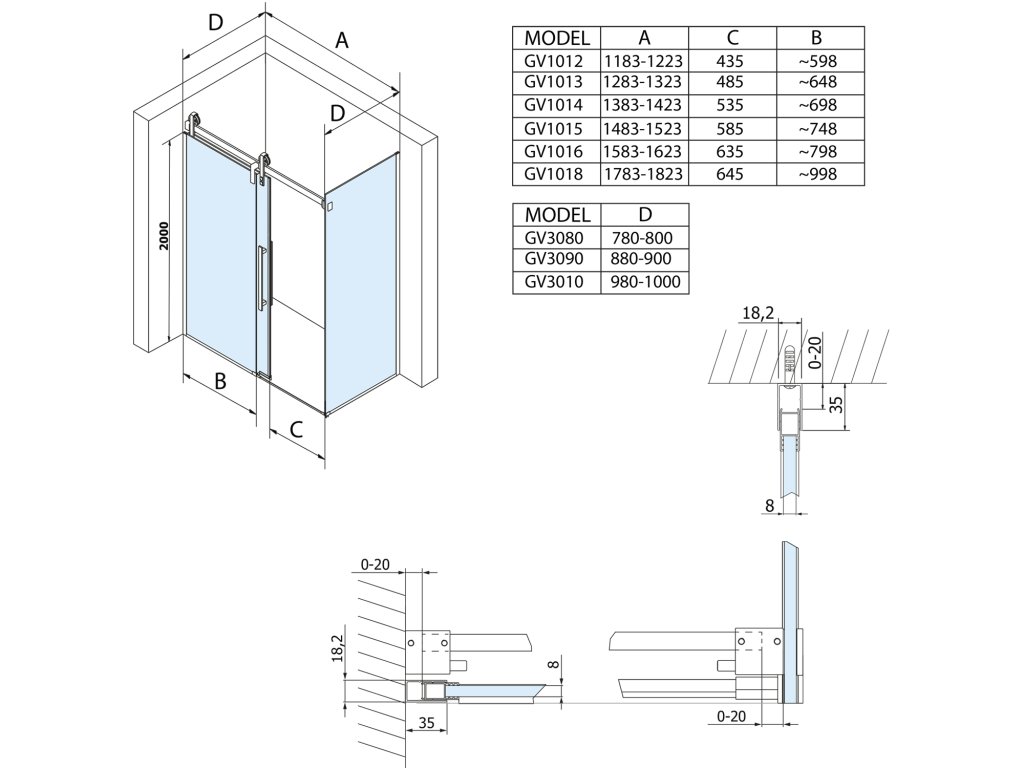 D

A

D

2000

B

C

| MODEL | A | C | B |
|---|---|---|---|
| GV1012 | 1183-1223 | 435 | ~598 |
| GV1013 | 1283-1323 | 485 | ~648 |
| GV1014 | 1383-1423 | 535 | ~698 |
| GV1015 | 1483-1523 | 585 | ~748 |
| GV1016 | 1583-1623 | 635 | ~798 |
| GV1018 | 1783-1823 | 645 | ~998 |

| MODEL | D |
|---|---|
| GV3080 | 780-800 |
| GV3090 | 880-900 |
| GV3010 | 980-1000 |

18,2

0-20

35

8

0-20

18,2

8

35

0-20