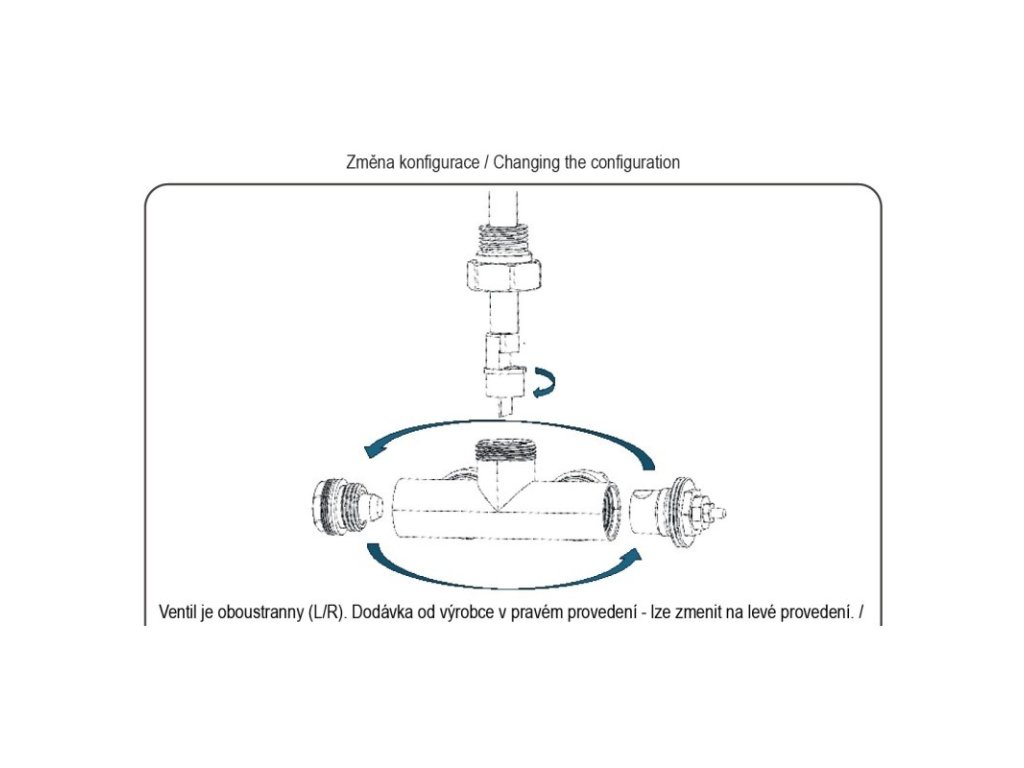 Změna konfigurace / Changing the configuration

Ventil je oboustranny (L/R). Dodávka od výrobce v pravém provedení - lze zmenit na levé provedení. /