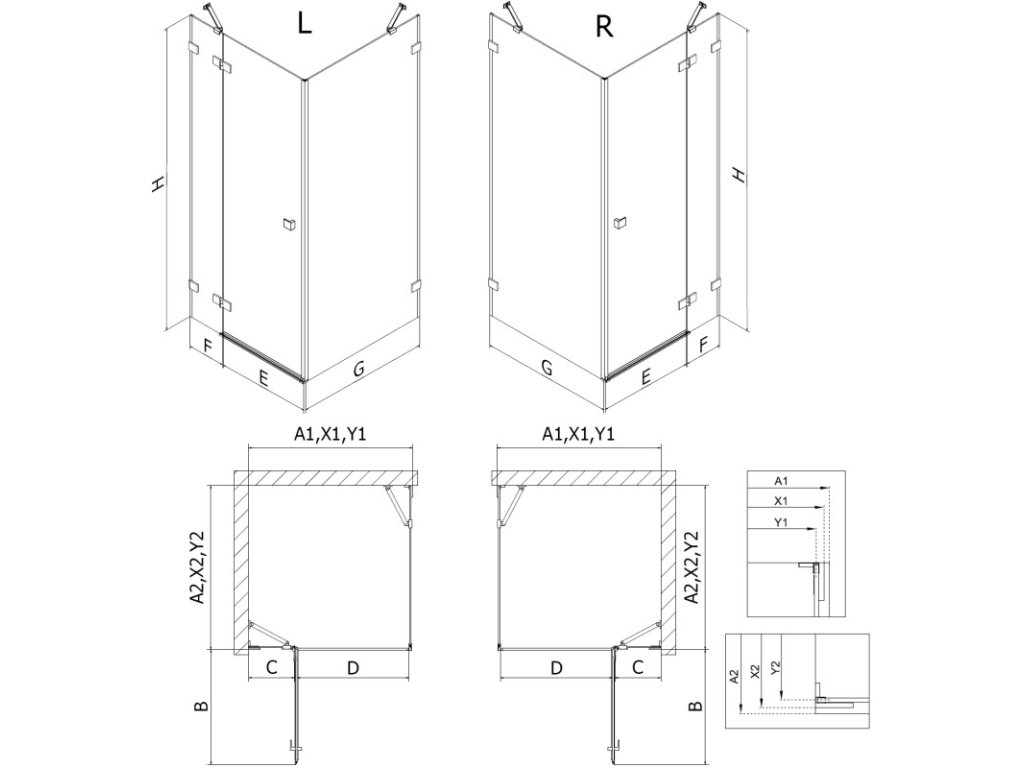 L

R

H

H

F

E

G

G

E

F

A1,X1,Y1

A1,X1,Y1

A2,X2,Y2

A2,X2,Y2

C

D

D

C

B

B

A1

X1

Y1

A2

X2

Y2