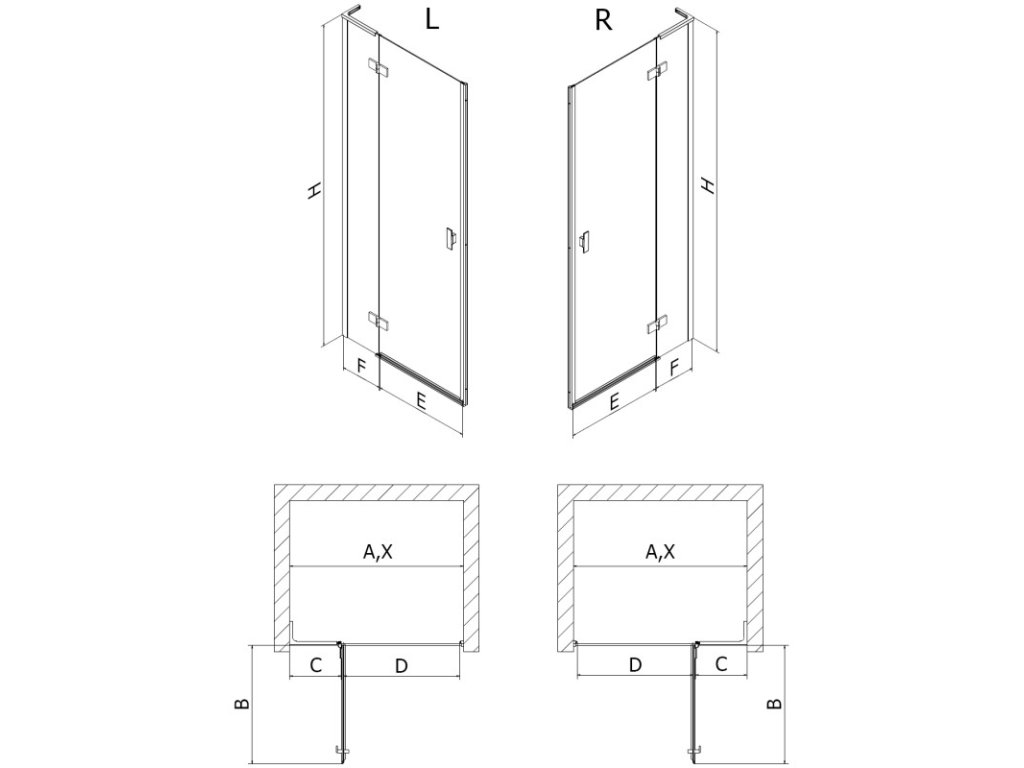 L
R
H
H
F
E
E
F
A,X
A,X
C
D
D
C
B
B