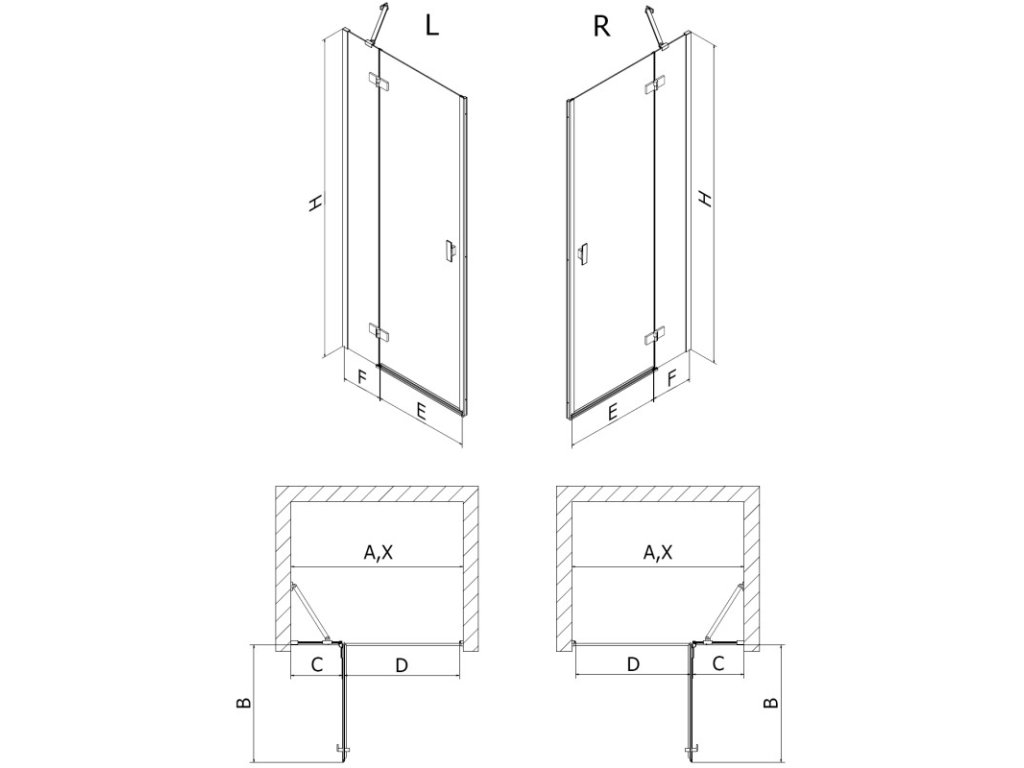 L

R

H

H

F

E

E

F

A,X

A,X

C

D

D

C

B

B