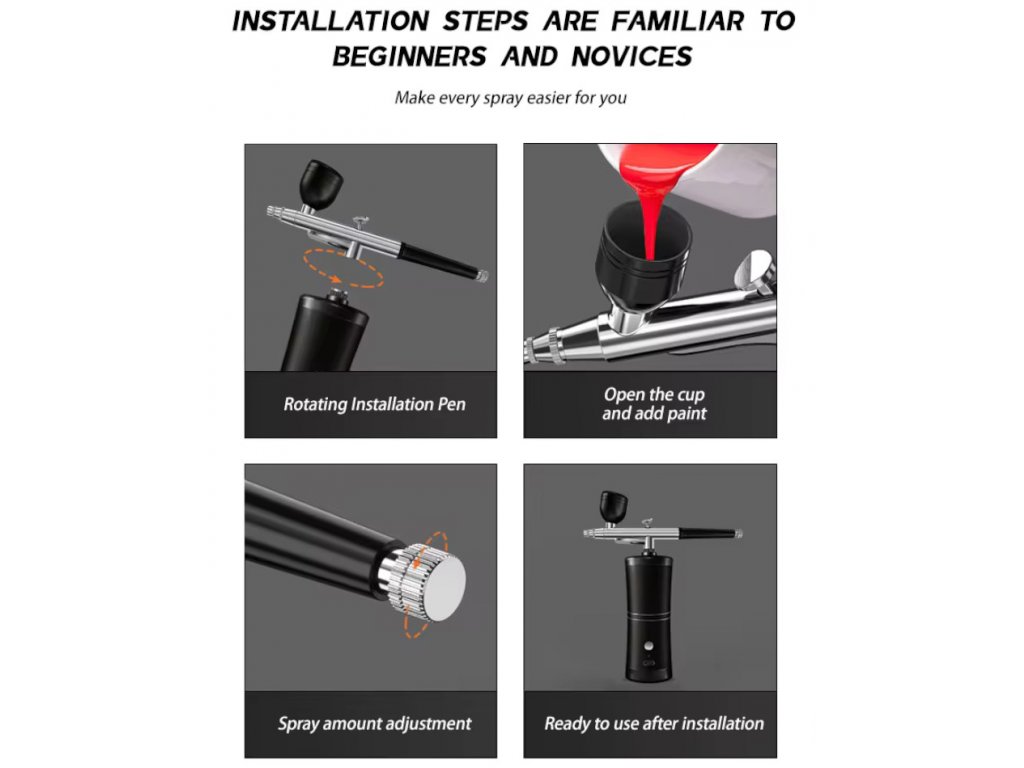 INSTALLATION STEPS ARE FAMILIAR TO BEGINNERS AND NOVICES

Make every spray easier for you

Rotating Installation Pen

Open the cup and add paint

Spray amount adjustment

Ready to use after installation