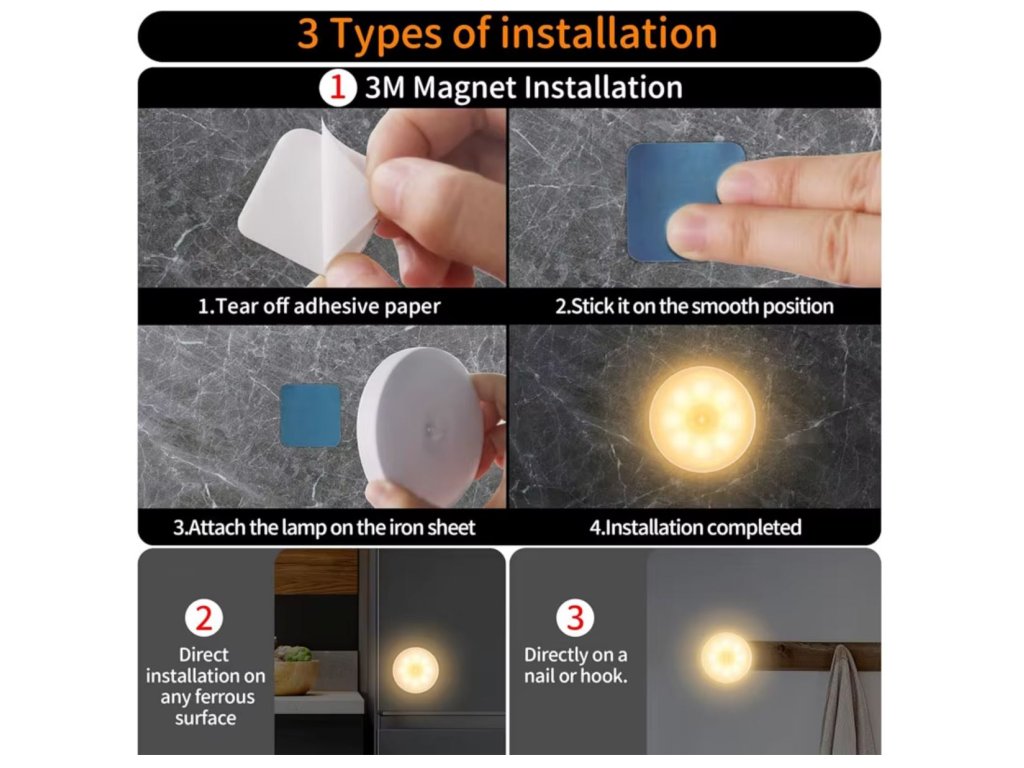 3 Types of installation

1 3M Magnet Installation

1.Tear off adhesive paper

2.Stick it on the smooth position

3.Attach the lamp on the iron sheet

4.Installation completed

2
Direct installation on any ferrous surface

3
Directly on a nail or hook.