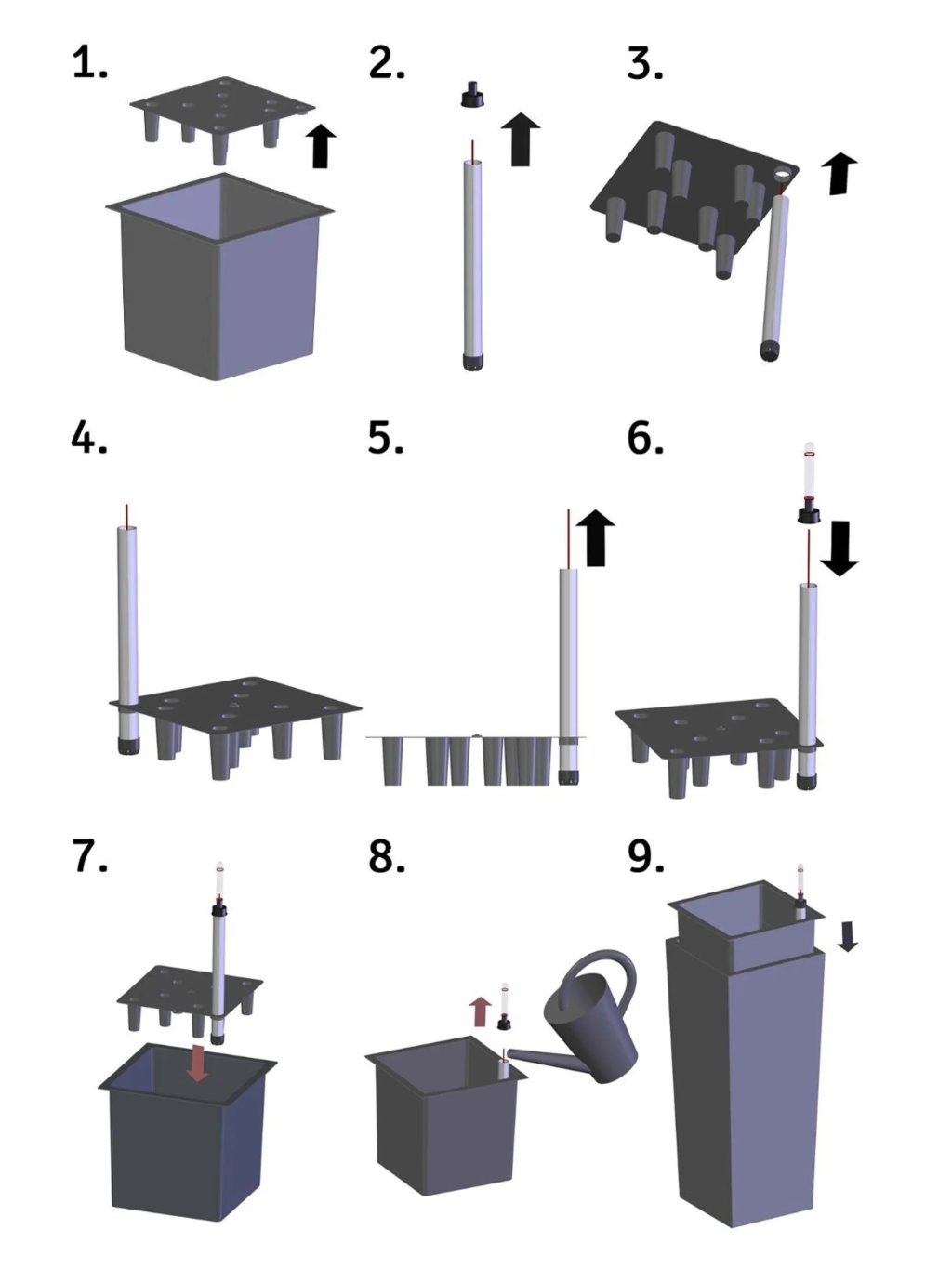 1.

2.

3.

4.

5.

6.

7.

8.

9.